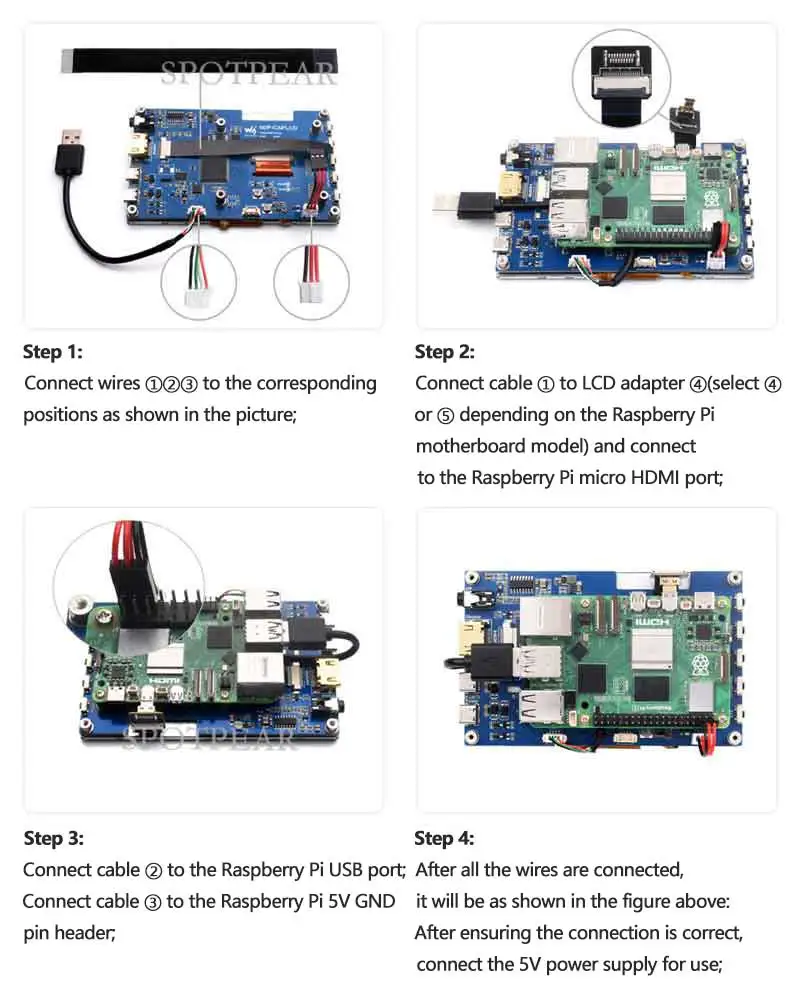 SPOTPEAR

Step 1:
Connect wires ①②③ to the corresponding positions as shown in the picture;

Step 2:
Connect cable ① to LCD adapter ④(select ④ or ⑤ depending on the Raspberry Pi motherboard model) and connect to the Raspberry Pi micro HDMI port;

SPOTPEAR

Step 3:
Connect cable ② to the Raspberry Pi USB port; Connect cable ③ to the Raspberry Pi 5V GND pin header;

Step 4:
After all the wires are connected, it will be as shown in the figure above: After ensuring the connection is correct, connect the 5V power supply for use;