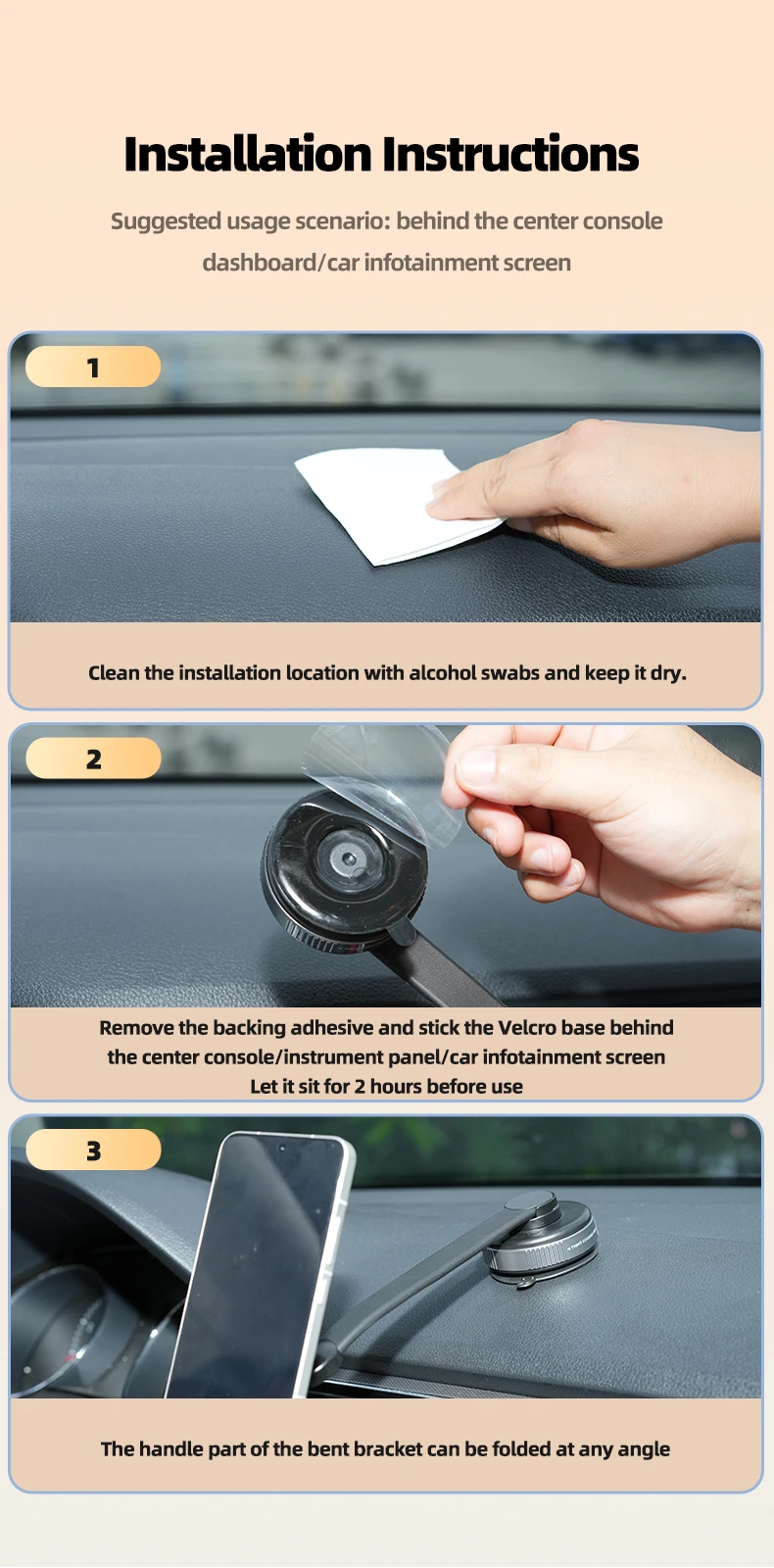 Installation Instructions

Suggested usage scenario: behind the center console dashboard/car infotainment screen

1

Clean the installation location with alcohol swabs and keep it dry.

2

Remove the backing adhesive and stick the Velcro base behind the center console/instrument panel/car infotainment screen
Let it sit for 2 hours before use

3

The handle part of the bent bracket can be folded at any angle