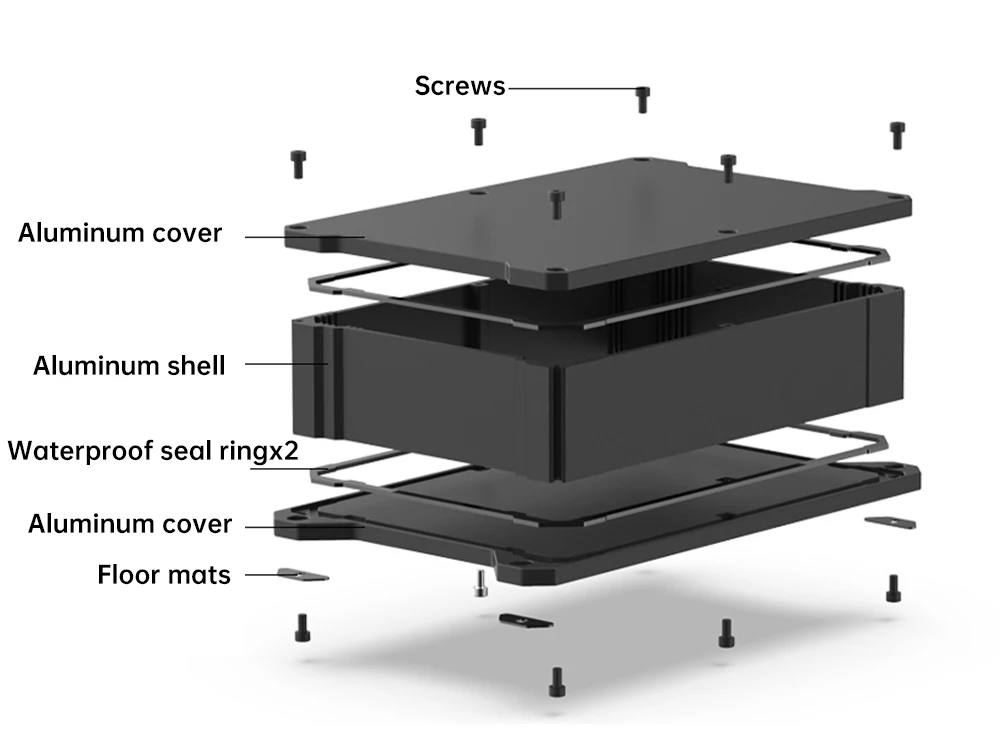 Screws

Aluminum cover

Aluminum shell

Waterproof seal ringx2

Aluminum cover

Floor mats