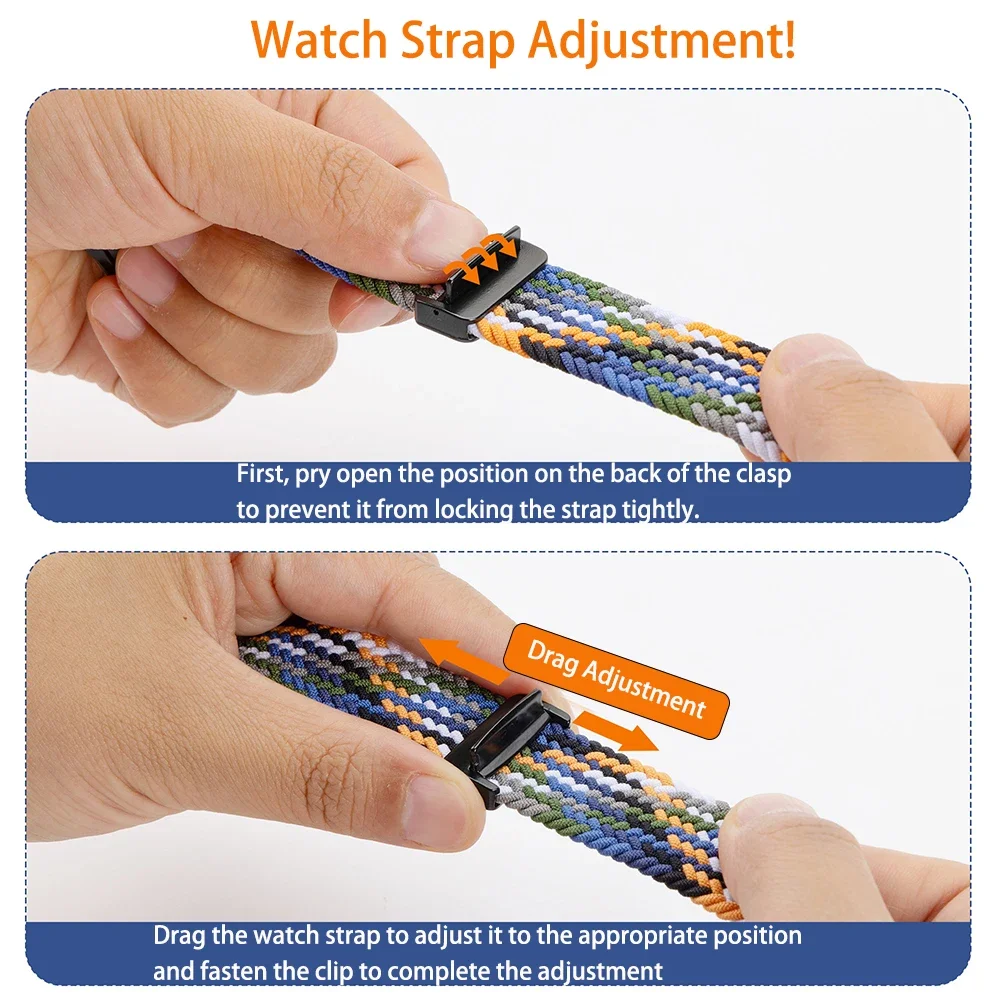 Watch Strap Adjustment!

First, pry open the position on the back of the clasp to prevent it from locking the strap tightly.

Drag Adjustment

Drag the watch strap to adjust it to the appropriate position and fasten the clip to complete the adjustment