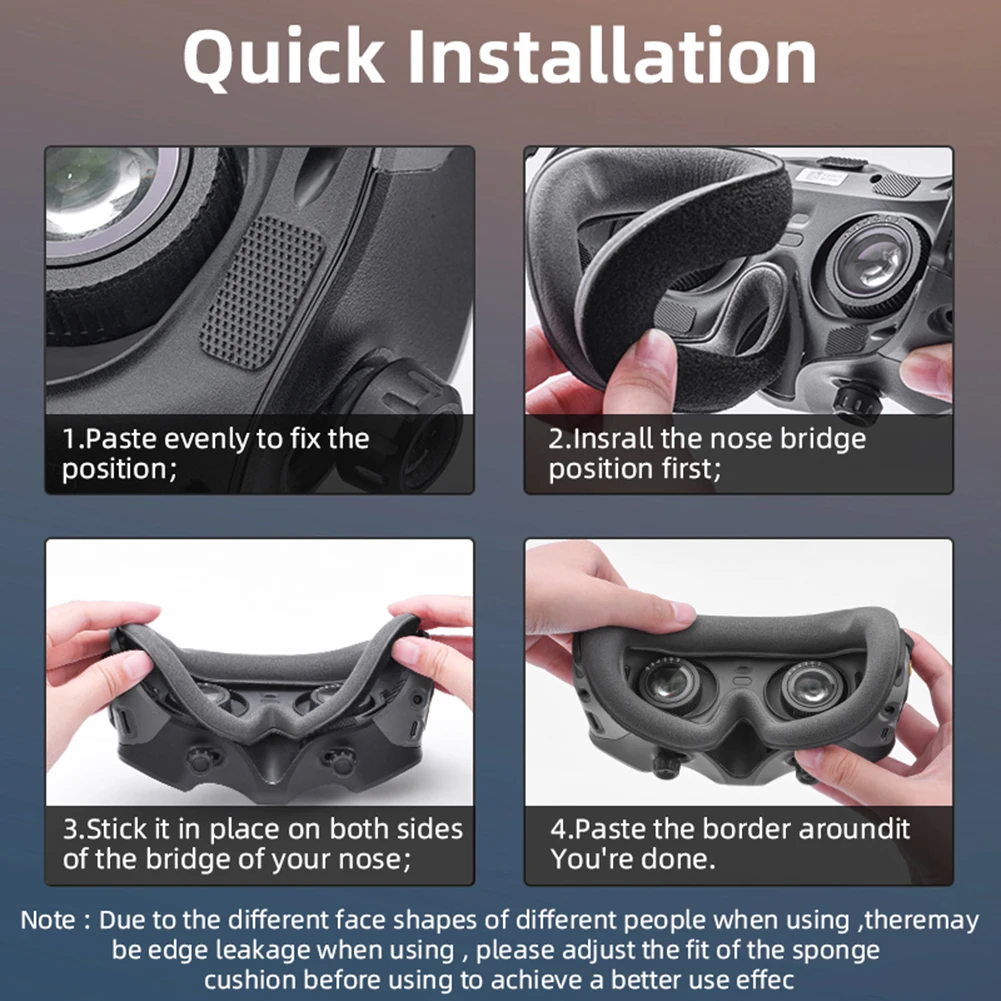 Quick Installation

1.Paste evenly to fix the position;

2.Insrall the nose bridge position first;

3.Stick it in place on both sides of the bridge of your nose;

4.Paste the border aroundit You're done.

Note : Due to the different face shapes of different people when using ,theremay be edge leakage when using , please adjust the fit of the sponge cushion before using to achieve a better use effec