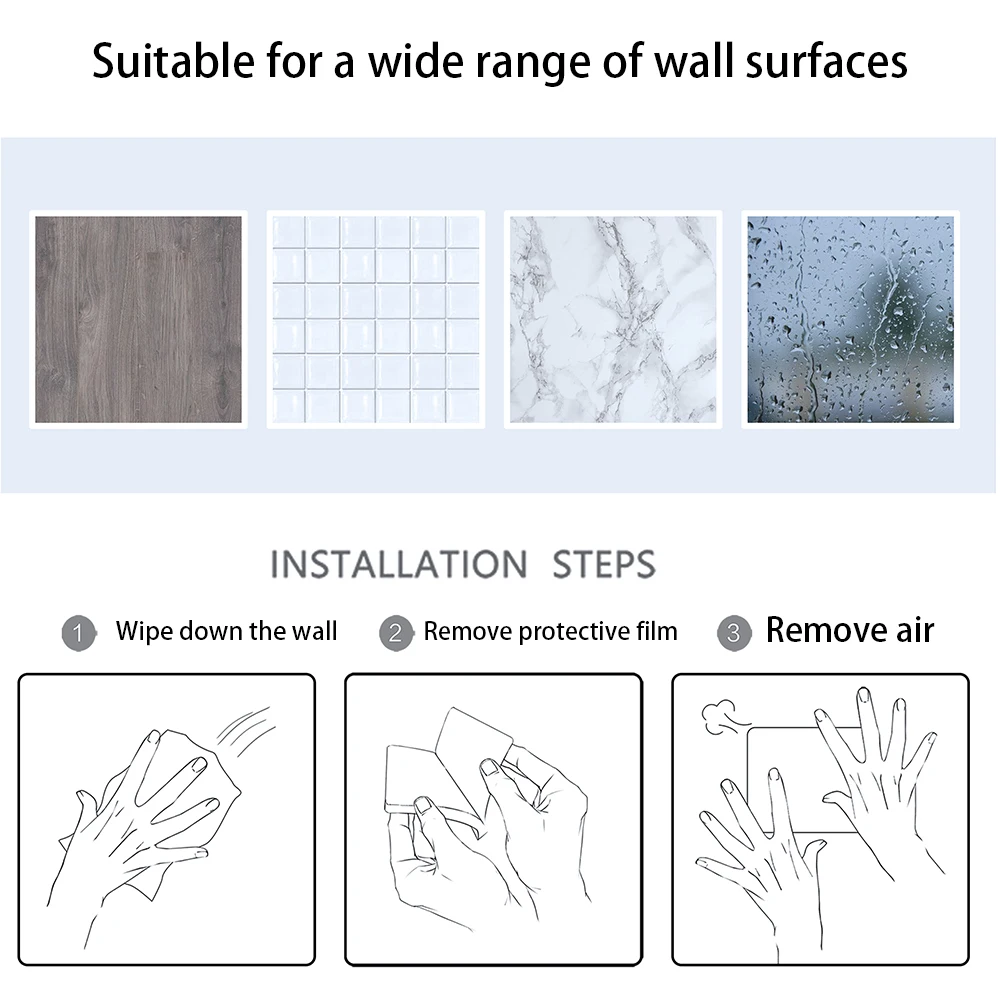 Suitable for a wide range of wall surfaces

INSTALLATION STEPS

1 Wipe down the wall

2 Remove protective film

3 Remove air