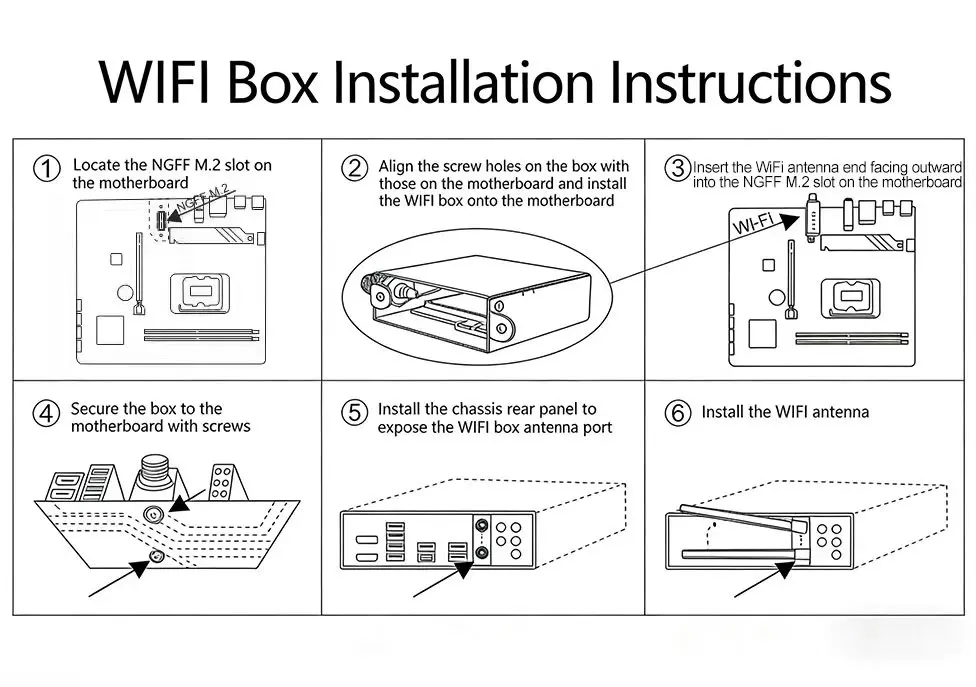 WIFI Box Installation Instructions

① Locate the NGFF M.2 slot on the motherboard

NGFF M.2

② Align the screw holes on the box with those on the motherboard and install the WIFI box onto the motherboard

③ Insert the WiFi antenna end facing outward into the NGFF M.2 slot on the motherboard

WI-FI

④ Secure the box to the motherboard with screws

⑤ Install the chassis rear panel to expose the WIFI box antenna port

⑥ Install the WIFI antenna