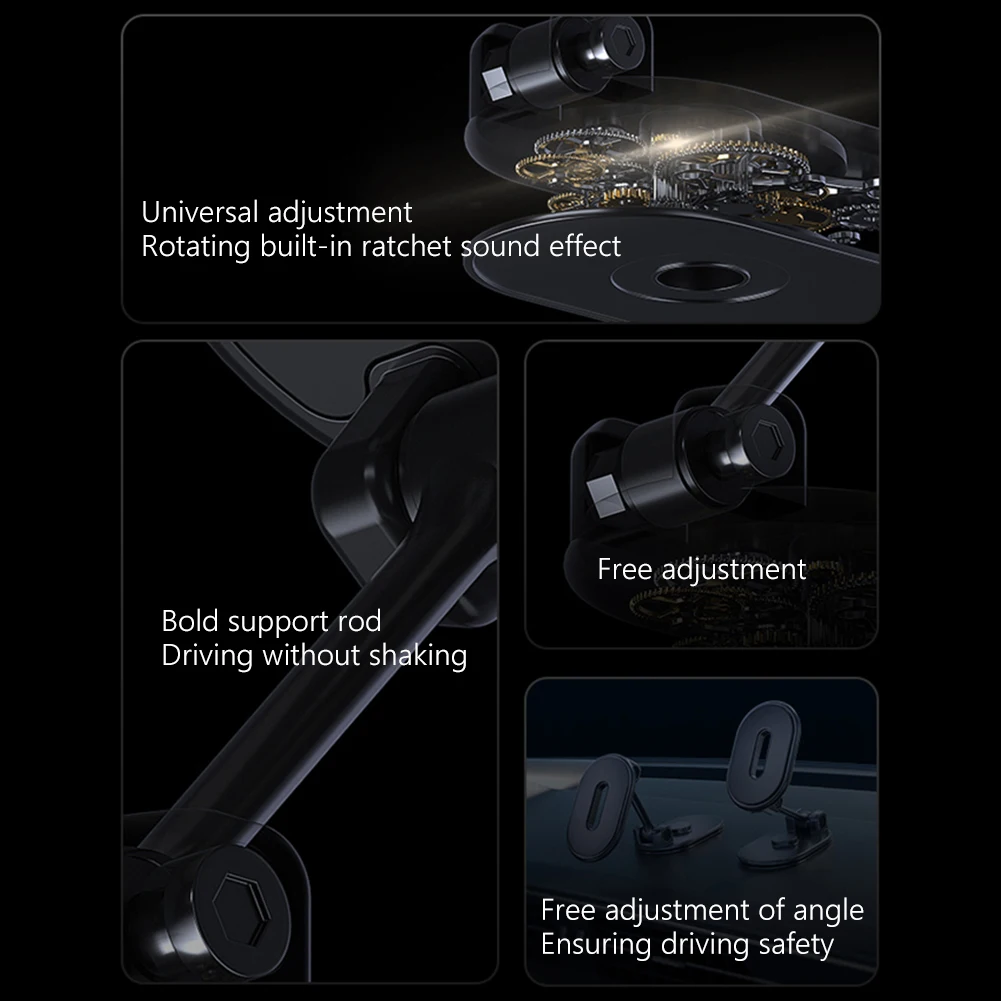 Universal adjustment
Rotating built-in ratchet sound effect

Bold support rod
Driving without shaking

Free adjustment

Free adjustment of angle
Ensuring driving safety