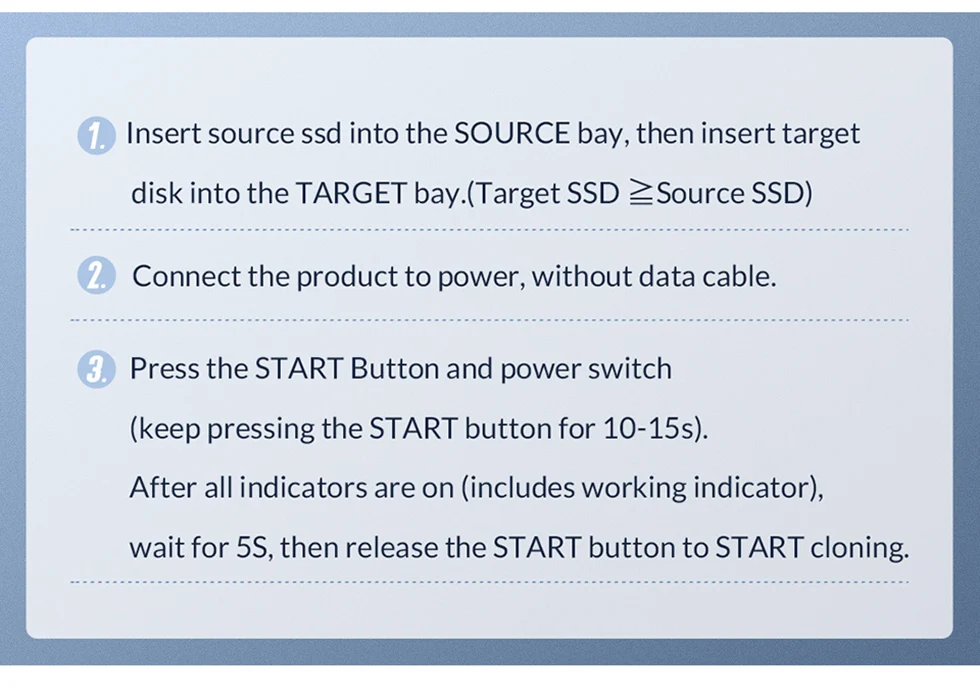 1. Insert source ssd into the SOURCE bay, then insert target disk into the TARGET bay.(Target SSD ≧Source SSD)

2. Connect the product to power, without data cable.

3. Press the START Button and power switch (keep pressing the START button for 10-15s). After all indicators are on (includes working indicator), wait for 5S, then release the START button to START cloning.