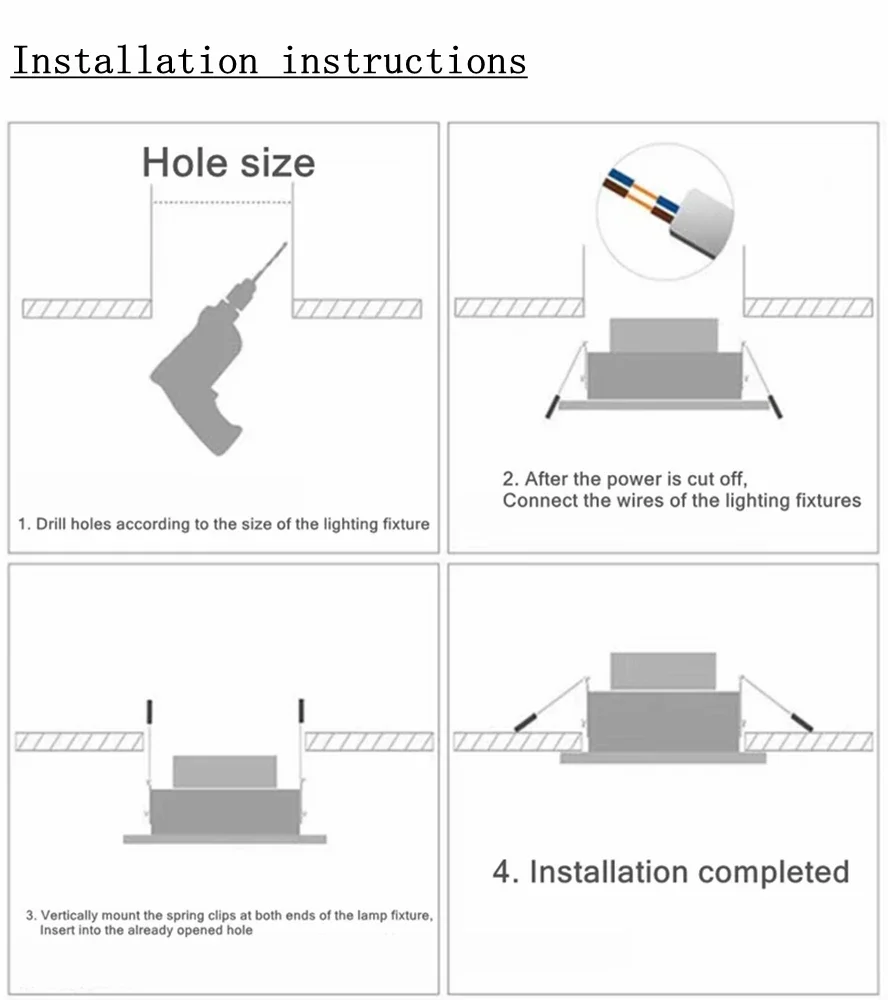 Installation instructions

Hole size

1. Drill holes according to the size of the lighting fixture

2. After the power is cut off,
Connect the wires of the lighting fixtures

3. Vertically mount the spring clips at both ends of the lamp fixture,
Insert into the already opened hole

4. Installation completed