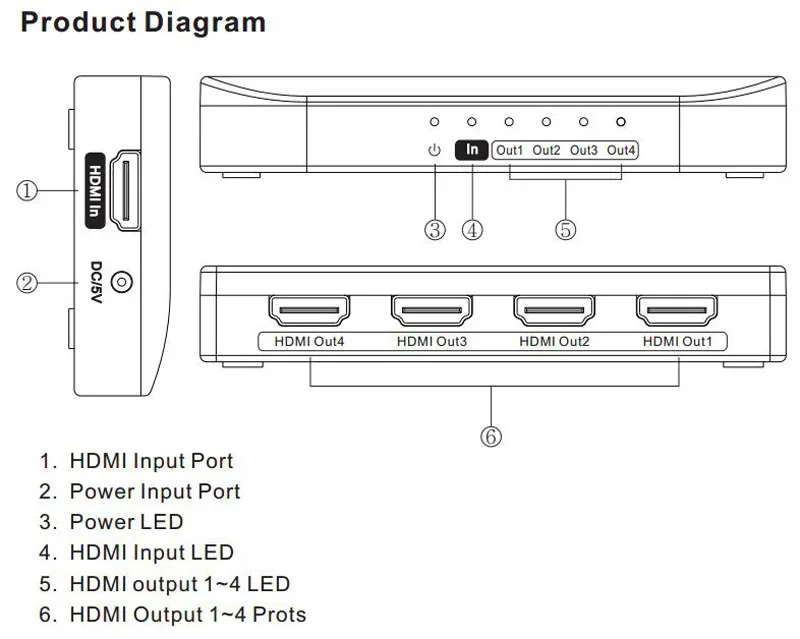 Product Diagram

①
HDMI In
②
DC/5V

In Out1 Out2 Out3 Out4
③ ④ ⑤

HDMI Out4 HDMI Out3 HDMI Out2 HDMI Out1
⑥

1. HDMI Input Port
2. Power Input Port
3. Power LED
4. HDMI Input LED
5. HDMI output 1~4 LED
6. HDMI Output 1~4 Prots