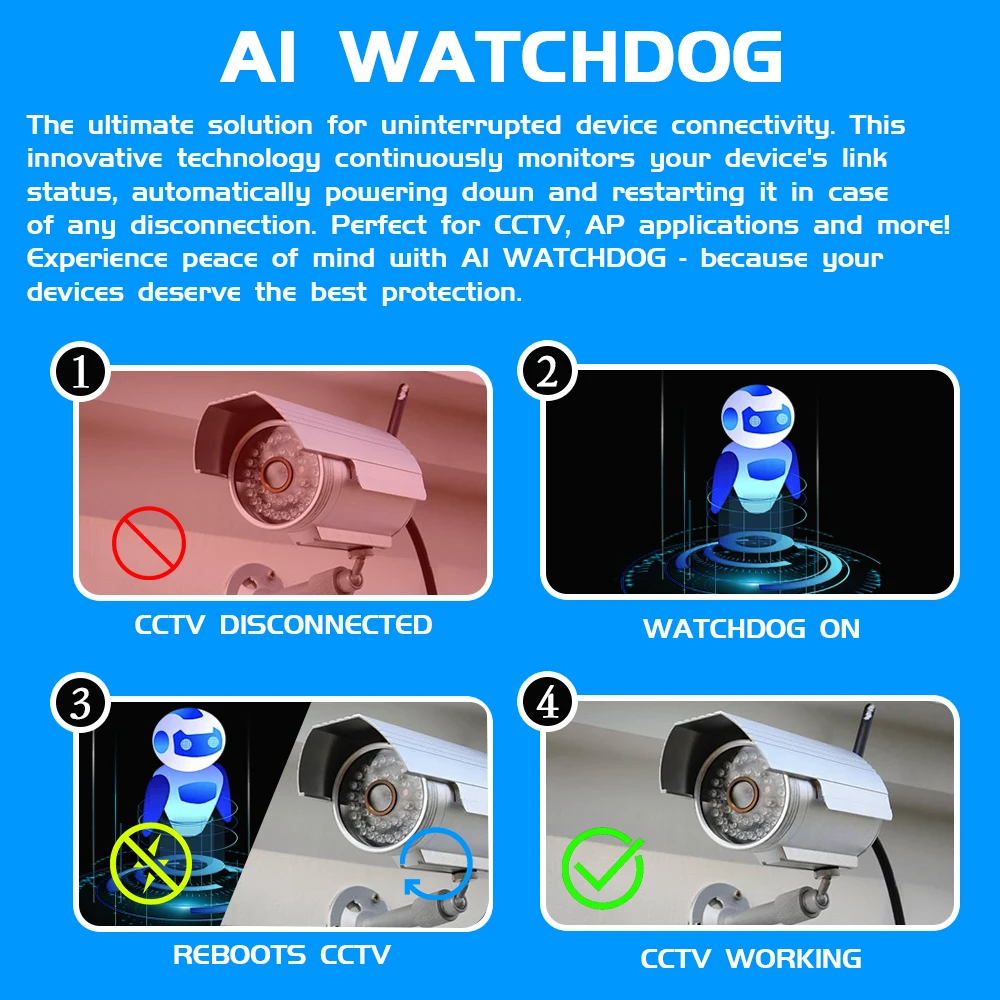 AI WATCHDOG

The ultimate solution for uninterrupted device connectivity. This innovative technology continuously monitors your device's link status, automatically powering down and restarting it in case of any disconnection. Perfect for CCTV, AP applications and more! Experience peace of mind with AI WATCHDOG - because your devices deserve the best protection.

1

CCTV DISCONNECTED

2

WATCHDOG ON

3

REBOOTS CCTV

4

CCTV WORKING