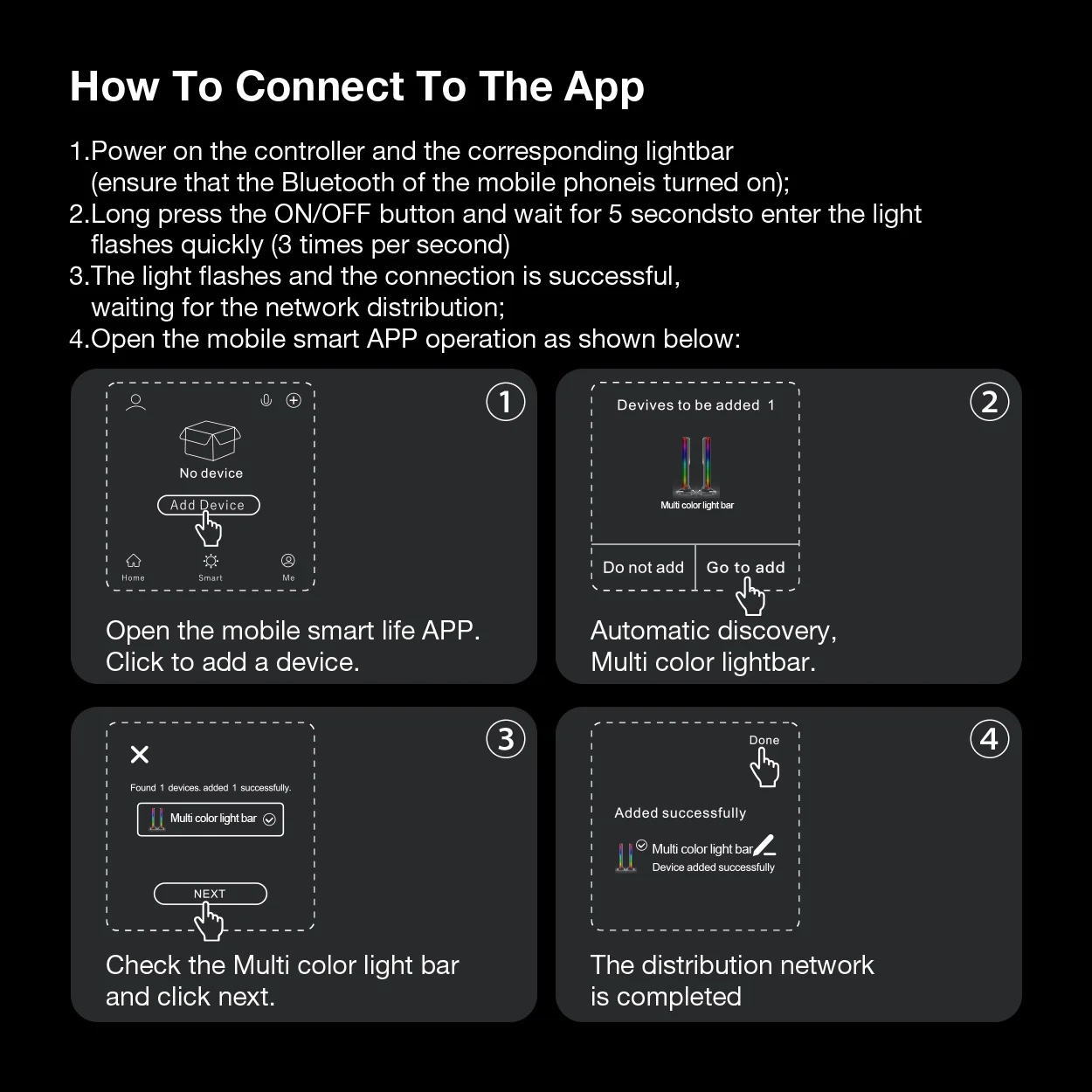 How To Connect To The App

1.Power on the controller and the corresponding lightbar (ensure that the Bluetooth of the mobile phoneis turned on);
2.Long press the ON/OFF button and wait for 5 secondsto enter the light flashes quickly (3 times per second)
3.The light flashes and the connection is successful, waiting for the network distribution;
4.Open the mobile smart APP operation as shown below:

①

No device

Add Device

Home Smart Me

Open the mobile smart life APP. Click to add a device.

②

Devives to be added 1

Multi color light bar

Do not add Go to add

Automatic discovery, Multi color lightbar.

③

Found 1 devices. added 1 successfully.

Multi color light bar

NEXT

Check the Multi color light bar and click next.

④

Done

Added successfully

Multi color light bar

Device added successfully

The distribution network is completed