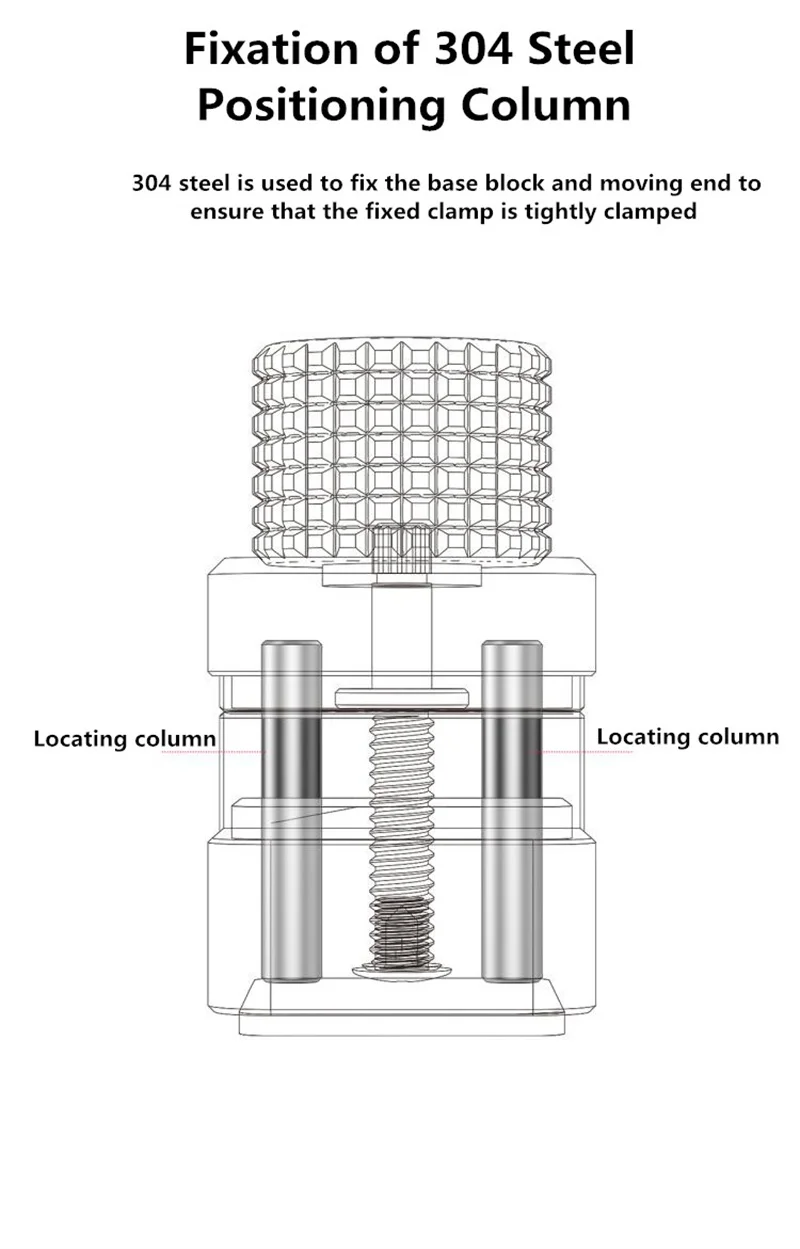 Fixation of 304 Steel Positioning Column

304 steel is used to fix the base block and moving end to ensure that the fixed clamp is tightly clamped

Locating column

Locating column