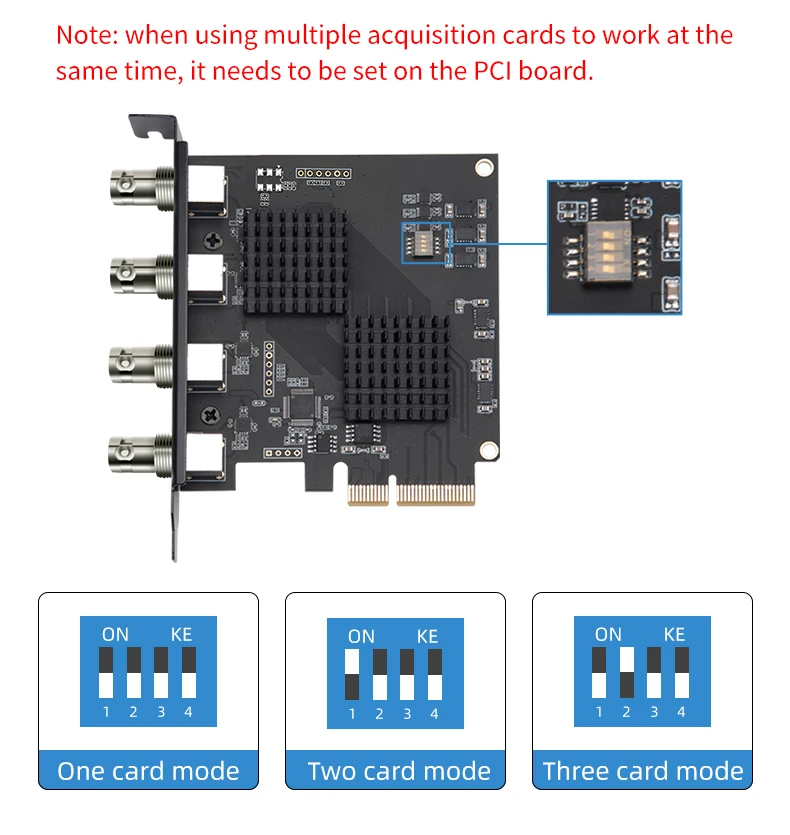 Note: when using multiple acquisition cards to work at the same time, it needs to be set on the PCI board.

ON KE
1 2 3 4
One card mode

ON KE
1 2 3 4
Two card mode

ON KE
1 2 3 4
Three card mode