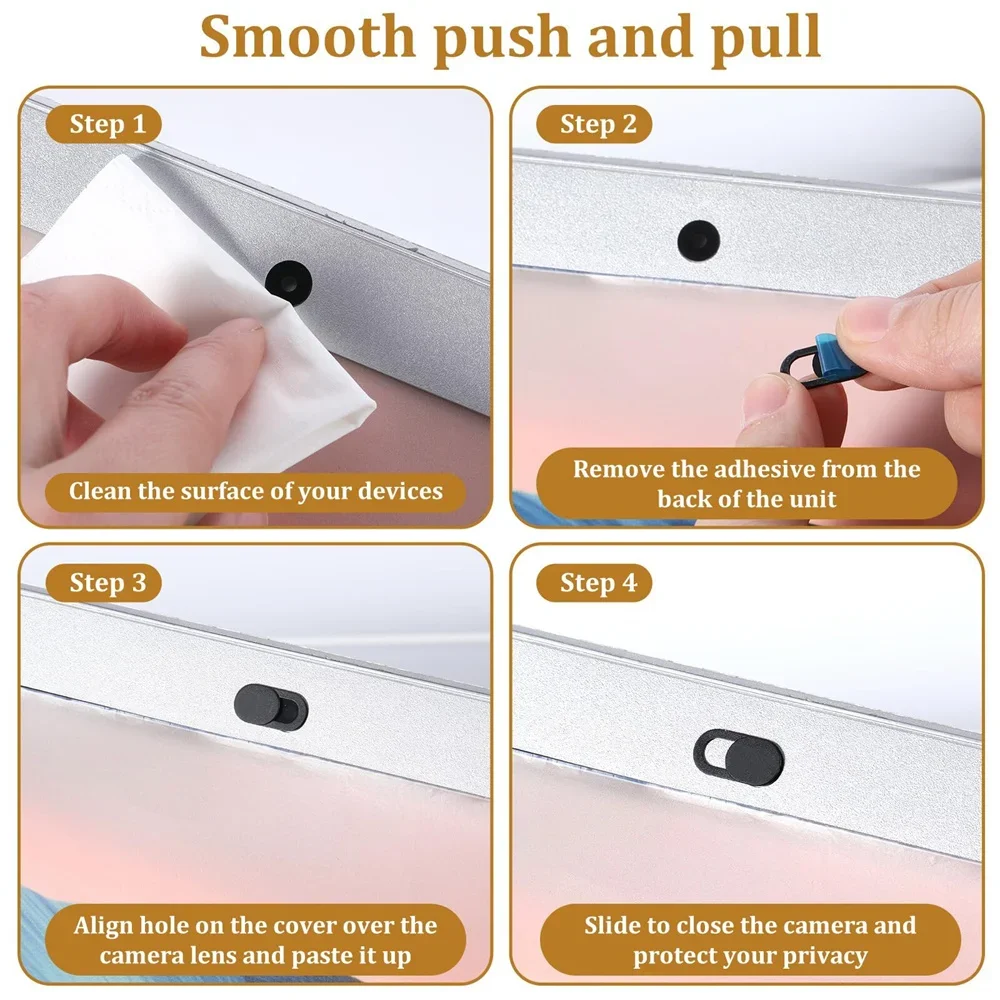 Smooth push and pull

Step 1

Clean the surface of your devices

Step 2

Remove the adhesive from the back of the unit

Step 3

Align hole on the cover over the camera lens and paste it up

Step 4

Slide to close the camera and protect your privacy