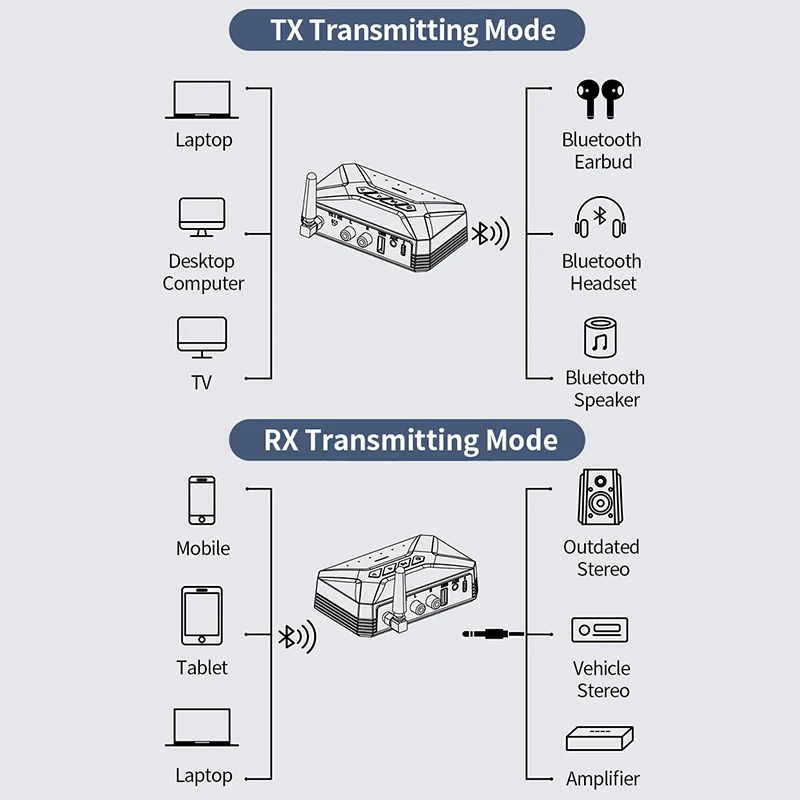 TX Transmitting Mode

Laptop

Desktop Computer

TV

Bluetooth Earbud

Bluetooth Headset

Bluetooth Speaker

RX Transmitting Mode

Mobile

Tablet

Laptop

Outdated Stereo

Vehicle Stereo

Amplifier