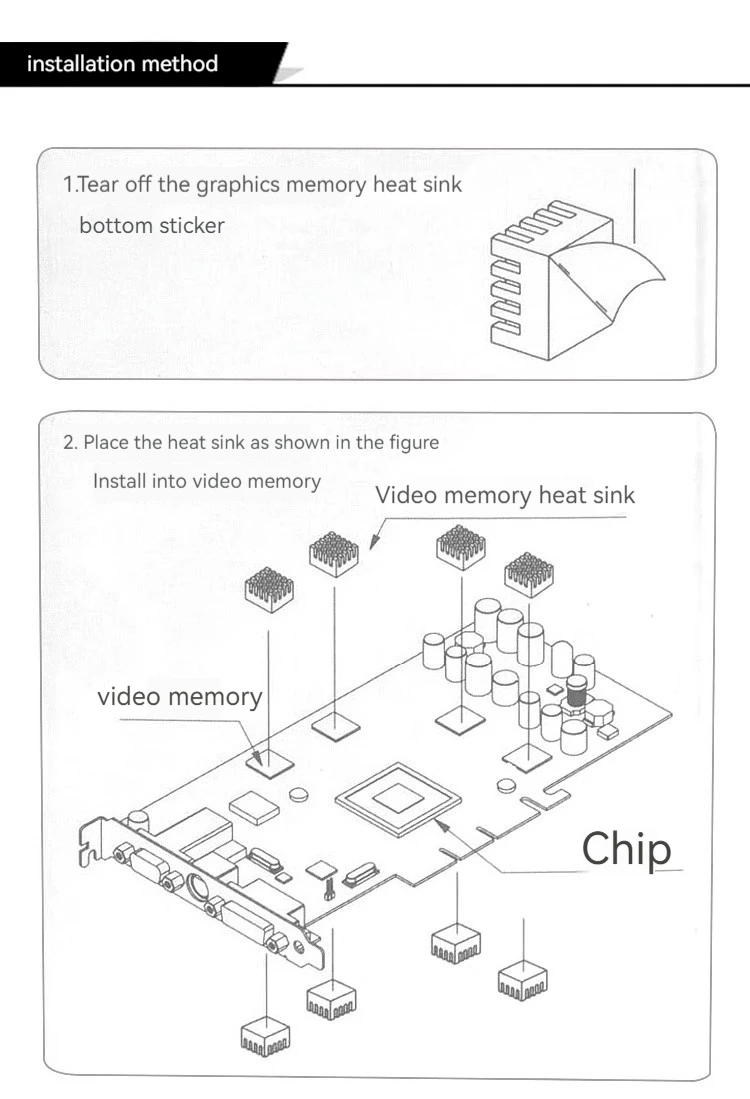 installation method

1.Tear off the graphics memory heat sink bottom sticker

2. Place the heat sink as shown in the figure

Install into video memory

Video memory heat sink

video memory

Chip