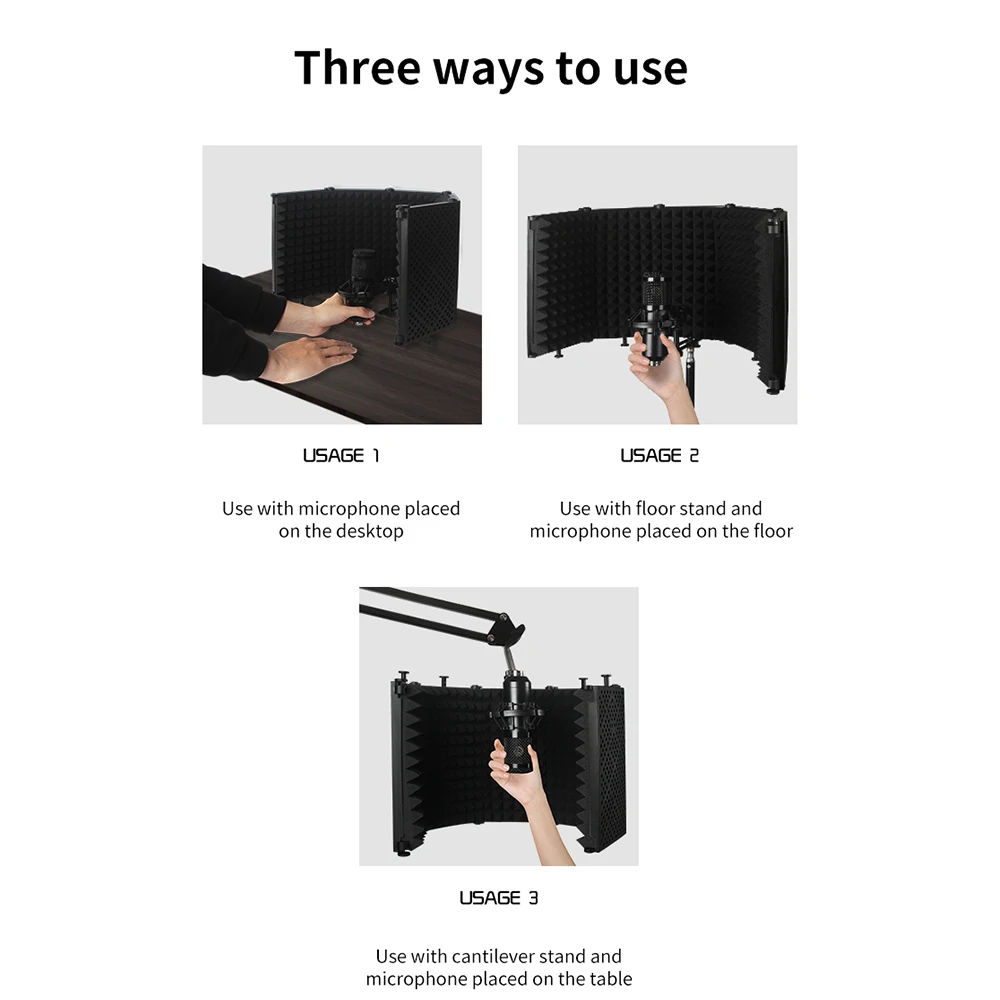 Three ways to use

USAGE 1

Use with microphone placed on the desktop

USAGE 2

Use with floor stand and microphone placed on the floor

USAGE 3

Use with cantilever stand and microphone placed on the table