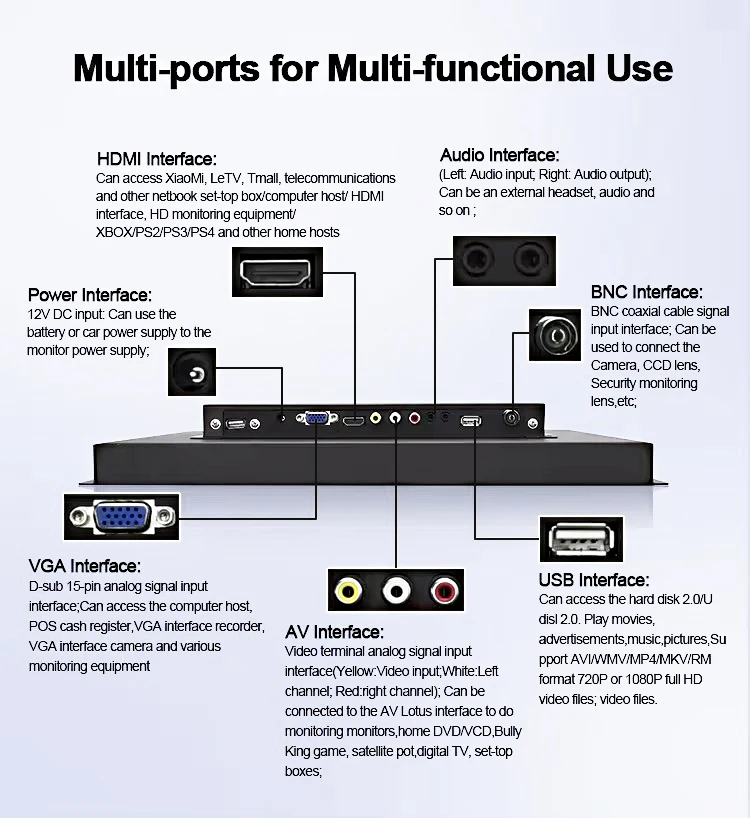 Multi-ports for Multi-functional Use

HDMI Interface:
Can access XiaoMi, LeTV, Tmall, telecommunications and other netbook set-top box/computer host/ HDMI interface, HD monitoring equipment/ XBOX/PS2/PS3/PS4 and other home hosts

Audio Interface:
(Left: Audio input; Right: Audio output); Can be an external headset, audio and so on ;

Power Interface:
12V DC input: Can use the battery or car power supply to the monitor power supply;

BNC Interface:
BNC coaxial cable signal input interface; Can be used to connect the Camera, CCD lens, Security monitoring lens,etc;

VGA Interface:
D-sub 15-pin analog signal input interface;Can access the computer host, POS cash register,VGA interface recorder, VGA interface camera and various monitoring equipment

AV Interface:
Video terminal analog signal input interface(Yellow:Video input;White:Left channel; Red:right channel); Can be connected to the AV Lotus interface to do monitoring monitors,home DVD/VCD,Bully King game, satellite pot,digital TV, set-top boxes;

USB Interface:
Can access the hard disk 2.0/U disl 2.0. Play movies, advertisements,music,pictures,Support AVI/WMV/MP4/MKV/RM format 720P or 1080P full HD video files; video files.