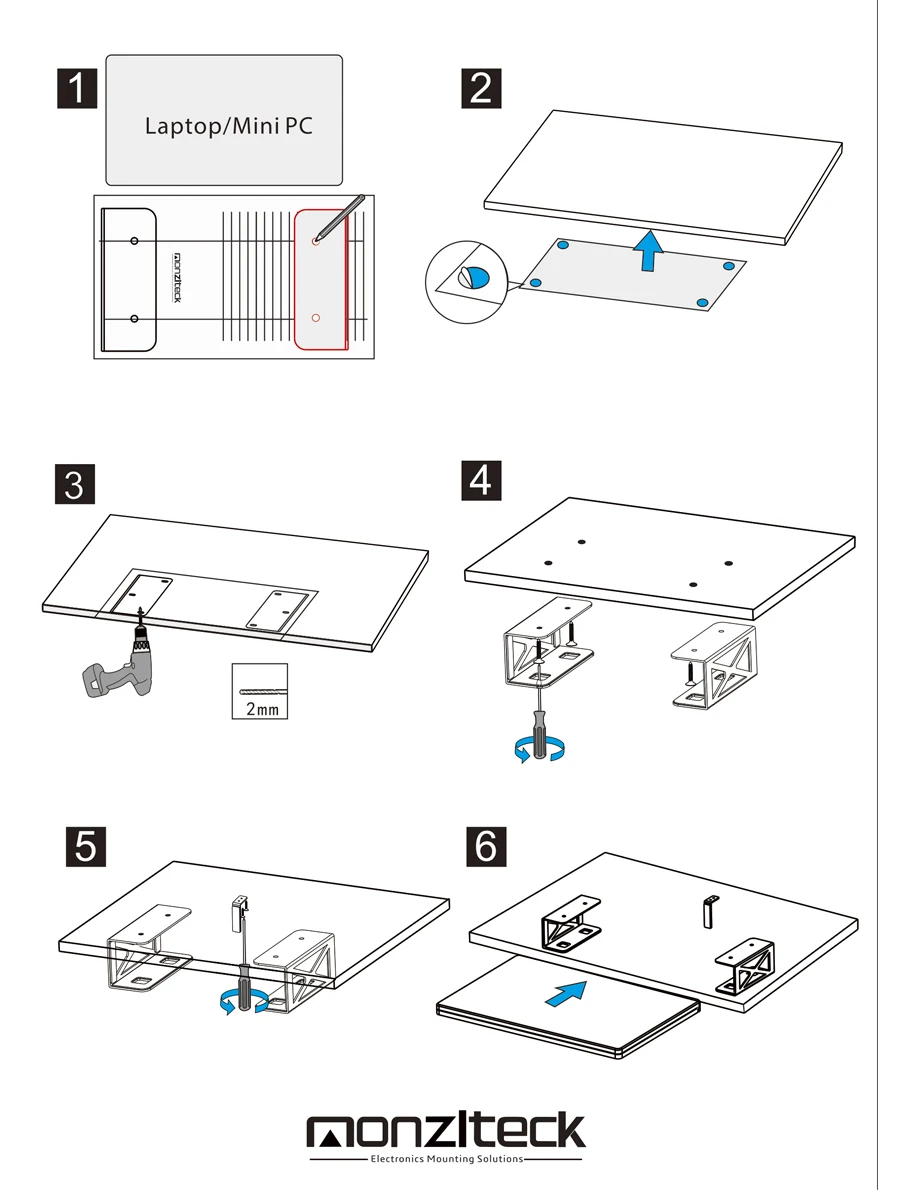 1

Laptop/Mini PC

monzlteck

2

3

2mm

4

5

6

monzlteck

Electronics Mounting Solutions