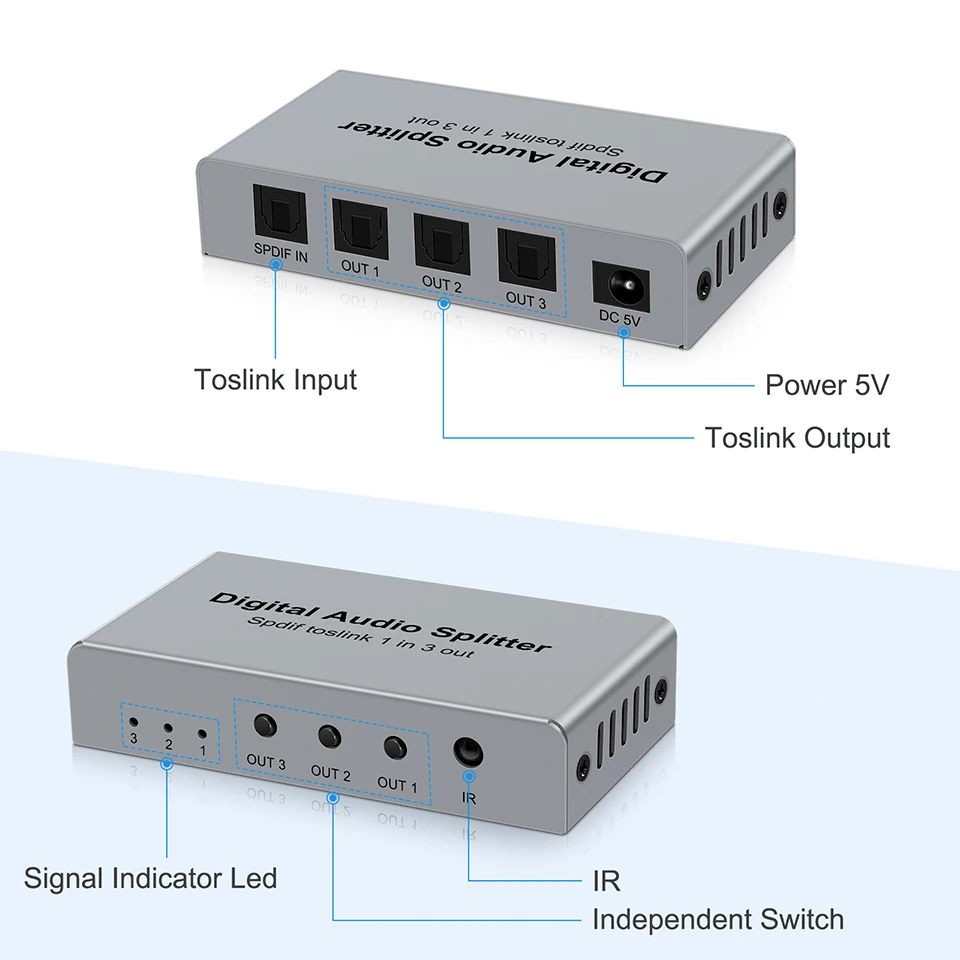 Digital Audio Splitter
Spdif toslink 1 in 3 out

SPDIF IN
OUT 1
OUT 2
OUT 3
DC 5V

Toslink Input
Power 5V
Toslink Output

Digital Audio Splitter
Spdif toslink 1 in 3 out

3 2 1
OUT 3
OUT 2
OUT 1
IR

Signal Indicator Led
IR
Independent Switch