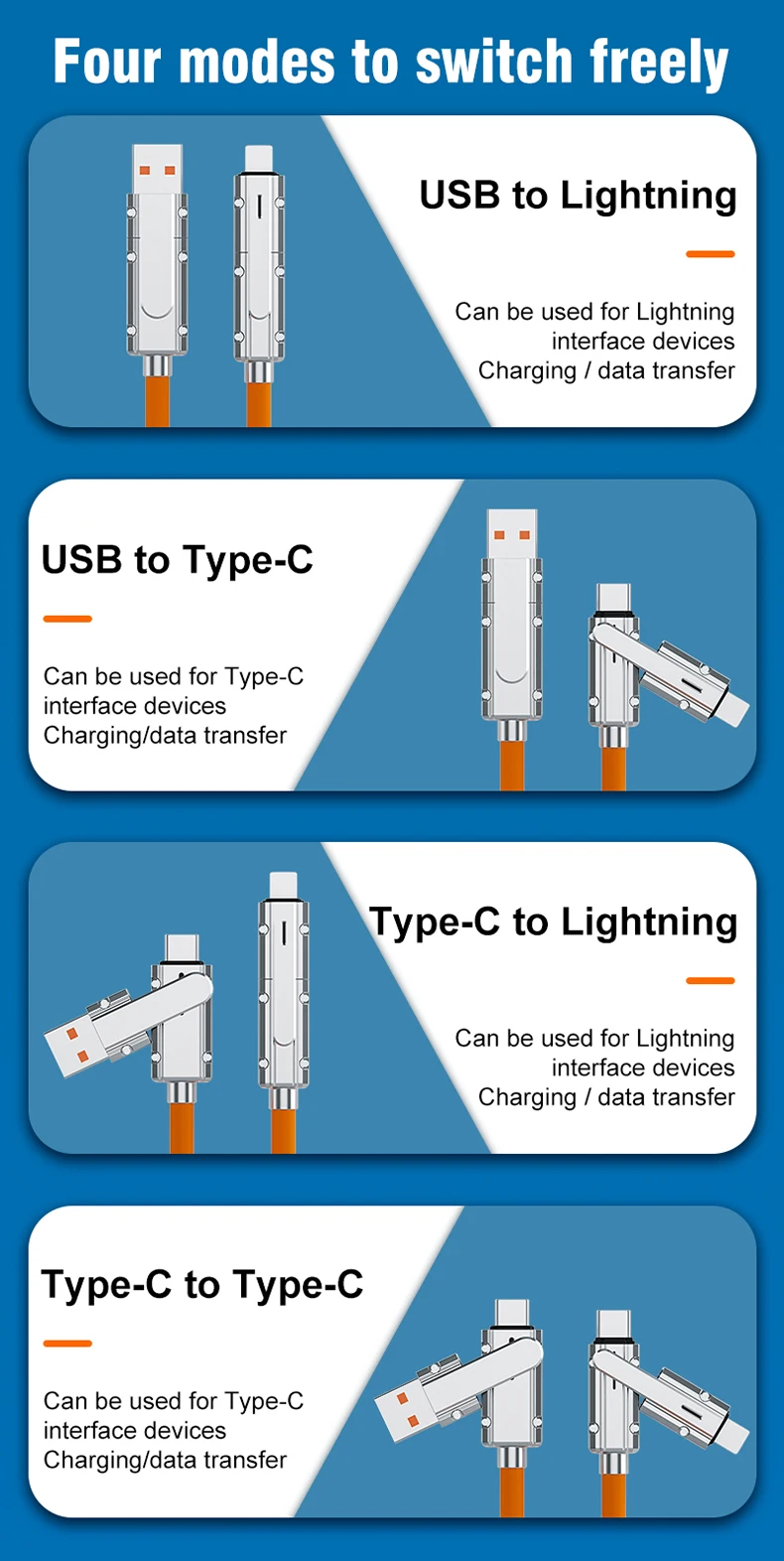 Four modes to switch freely

USB to Lightning

Can be used for Lightning interface devices
Charging / data transfer

USB to Type-C

Can be used for Type-C interface devices
Charging/data transfer

Type-C to Lightning

Can be used for Lightning interface devices
Charging / data transfer

Type-C to Type-C

Can be used for Type-C interface devices
Charging/data transfer