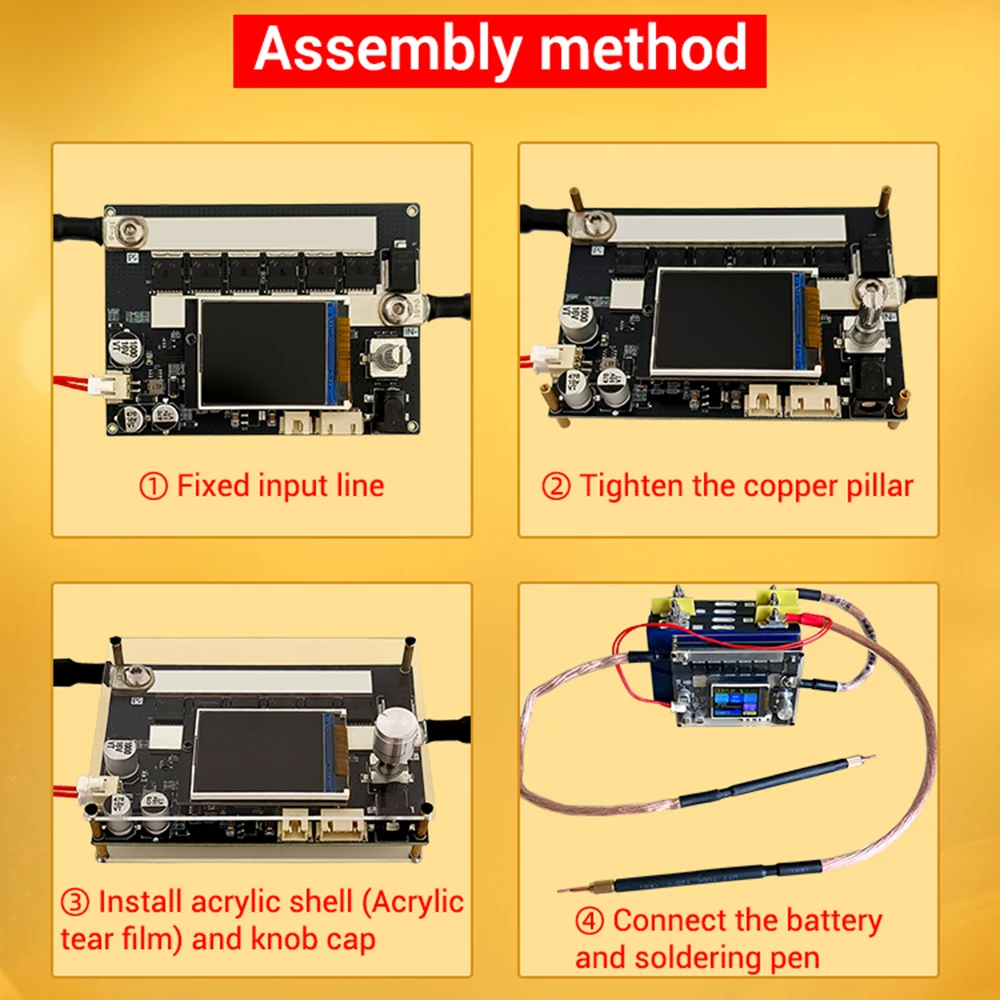 Assembly method

① Fixed input line

② Tighten the copper pillar

③ Install acrylic shell (Acrylic tear film) and knob cap

④ Connect the battery and soldering pen