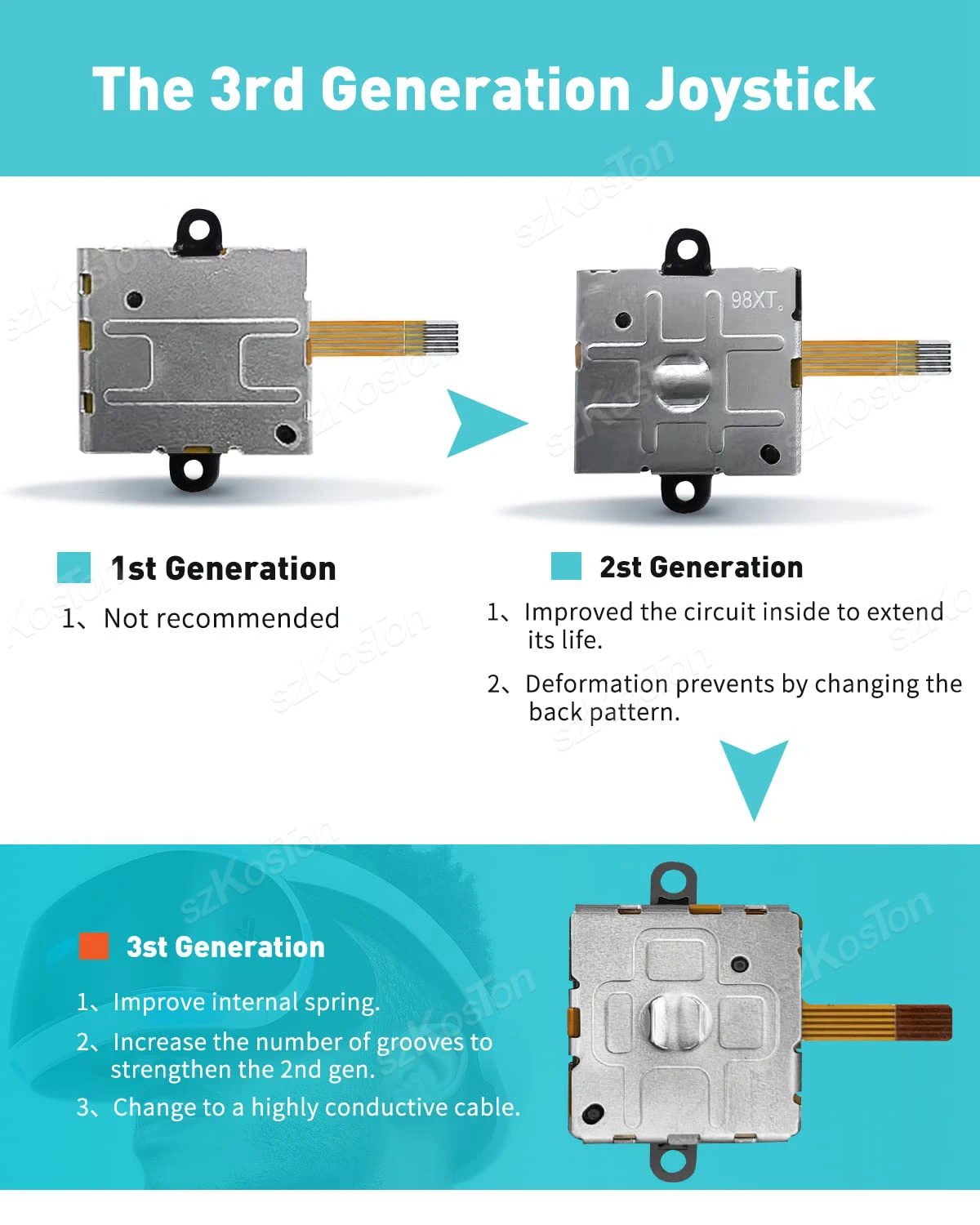 The 3rd Generation Joystick

szKosTon

98XT

1st Generation

1、Not recommended

2st Generation

1、Improved the circuit inside to extend its life.

2、Deformation prevents by changing the back pattern.

3st Generation

1、Improve internal spring.

2、Increase the number of grooves to strengthen the 2nd gen.

3、Change to a highly conductive cable.