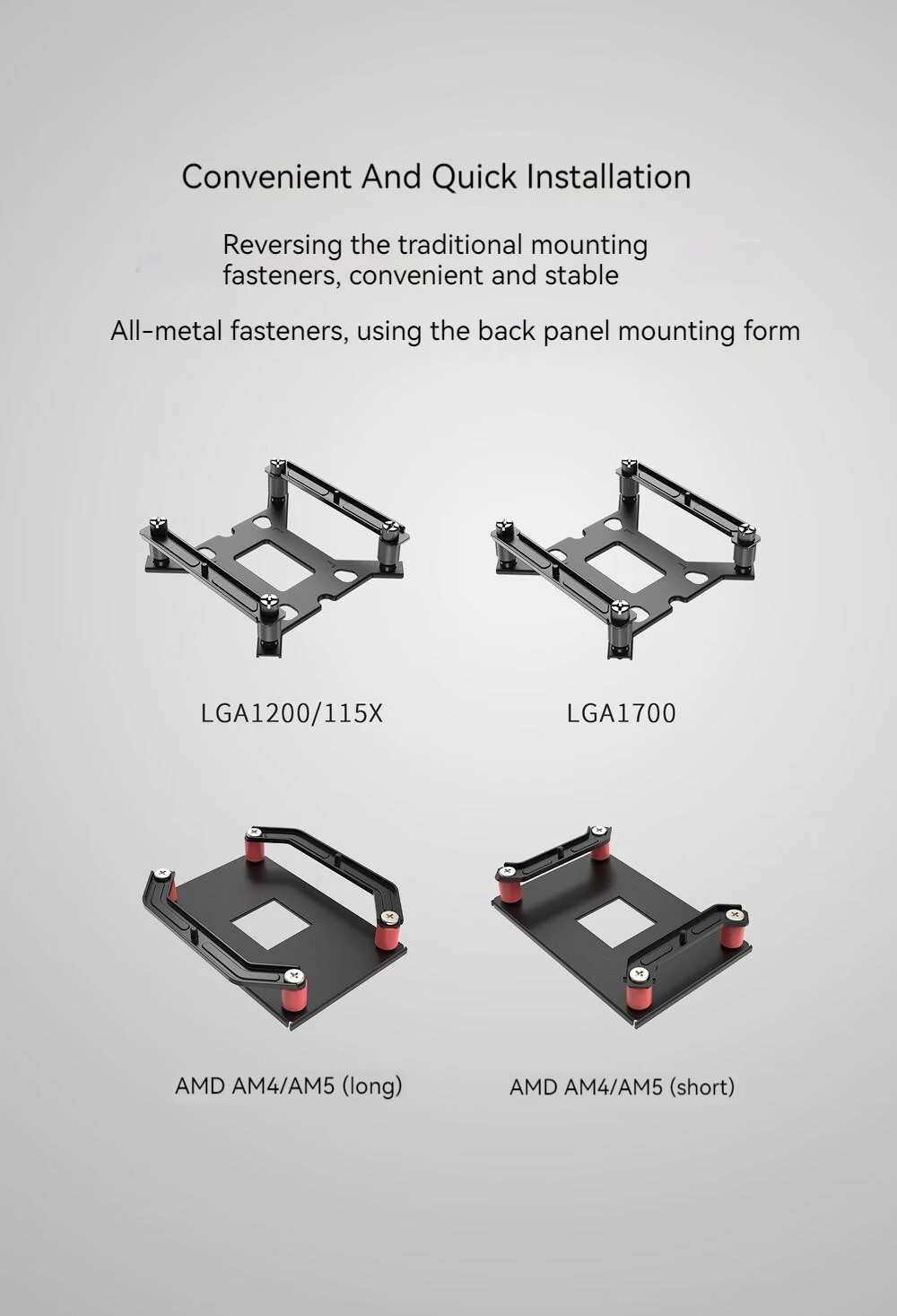 Convenient And Quick Installation

Reversing the traditional mounting fasteners, convenient and stable

All-metal fasteners, using the back panel mounting form

LGA1200/115X

LGA1700

AMD AM4/AM5 (long)

AMD AM4/AM5 (short)