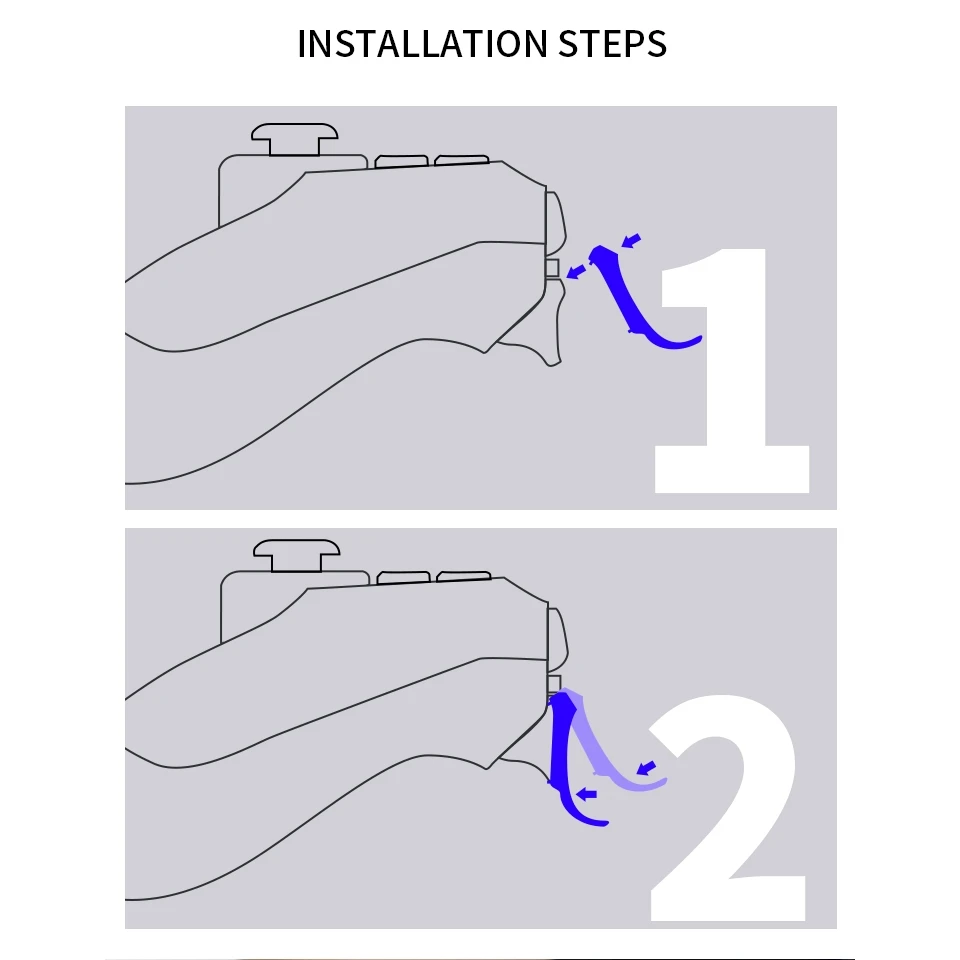 INSTALLATION STEPS

1

2