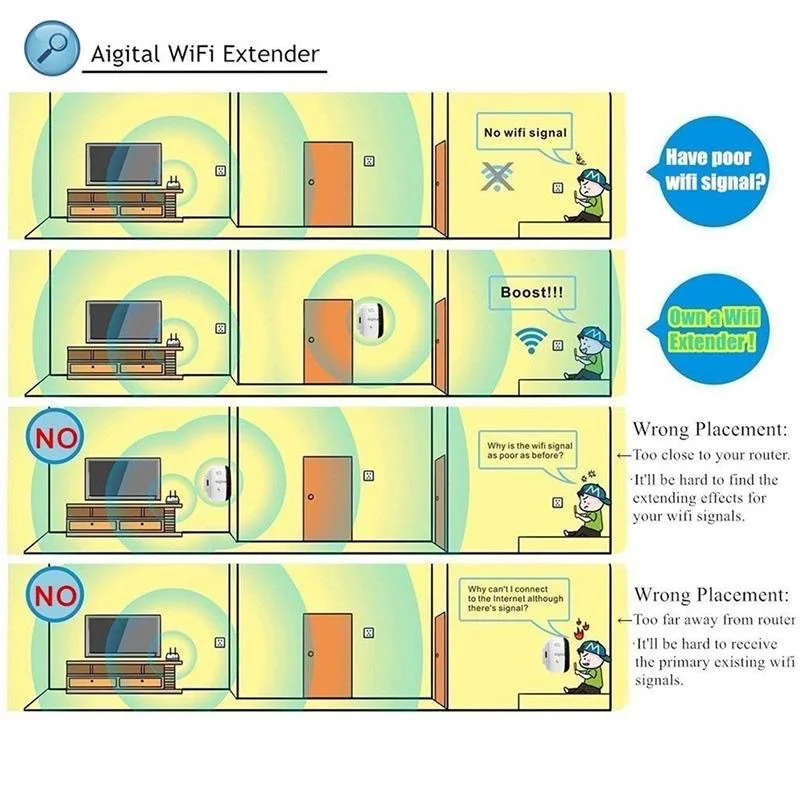 Aigital WiFi Extender

No wifi signal

Have poor wifi signal?

Boost!!!

Own a Wifi Extender!

NO

Why is the wifi signal as poor as before?

Wrong Placement:
←Too close to your router.
·It'll be hard to find the extending effects for your wifi signals.

NO

Why can't I connect to the Internet although there's signal?

Wrong Placement:
←Too far away from router
·It'll be hard to receive the primary existing wifi signals.