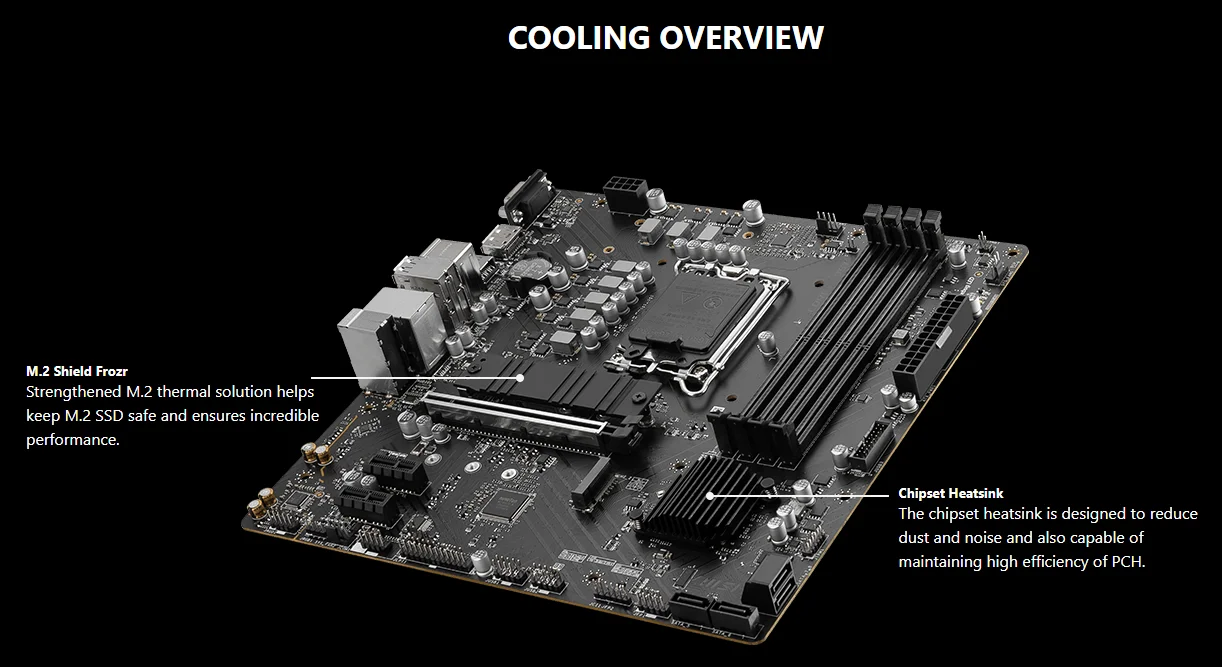 COOLING OVERVIEW

M.2 Shield Frozr
Strengthened M.2 thermal solution helps keep M.2 SSD safe and ensures incredible performance.

Chipset Heatsink
The chipset heatsink is designed to reduce dust and noise and also capable of maintaining high efficiency of PCH.