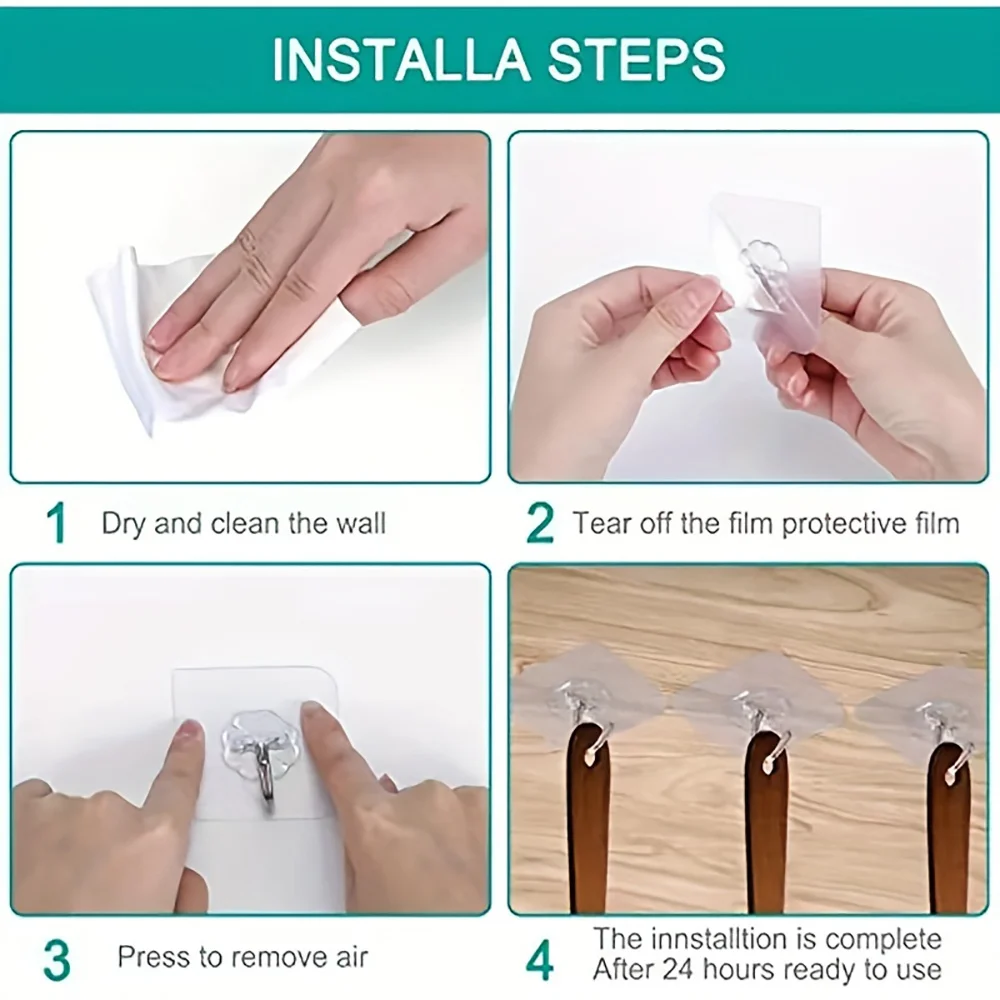 INSTALLA STEPS

1 Dry and clean the wall

2 Tear off the film protective film

3 Press to remove air

4 The innstalltion is complete
After 24 hours ready to use