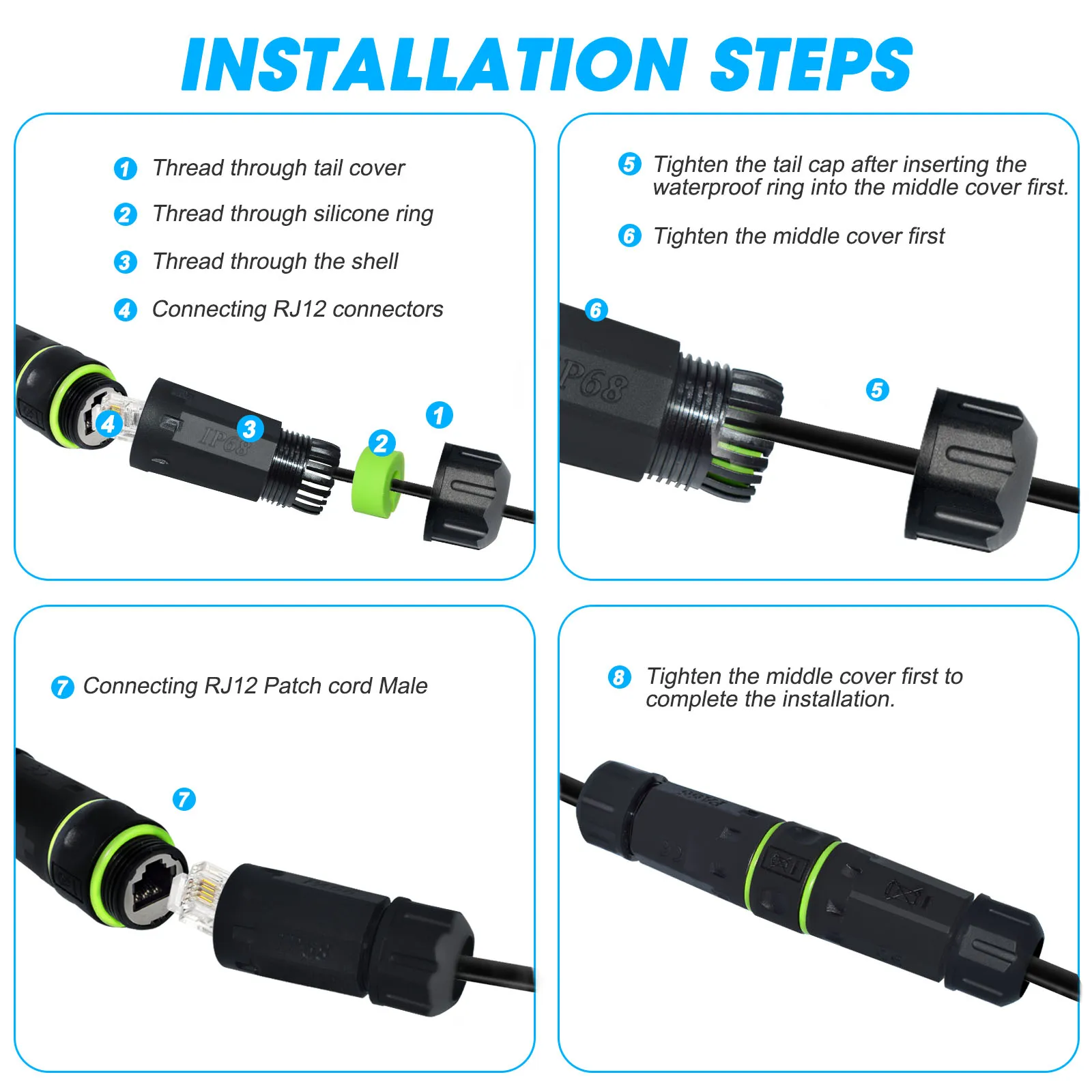 INSTALLATION STEPS

1 Thread through tail cover

2 Thread through silicone ring

3 Thread through the shell

4 Connecting RJ12 connectors

4 IP68 3 2 1

5 Tighten the tail cap after inserting the waterproof ring into the middle cover first.

6 Tighten the middle cover first

6 IP68 5

7 Connecting RJ12 Patch cord Male

7

8 Tighten the middle cover first to complete the installation.