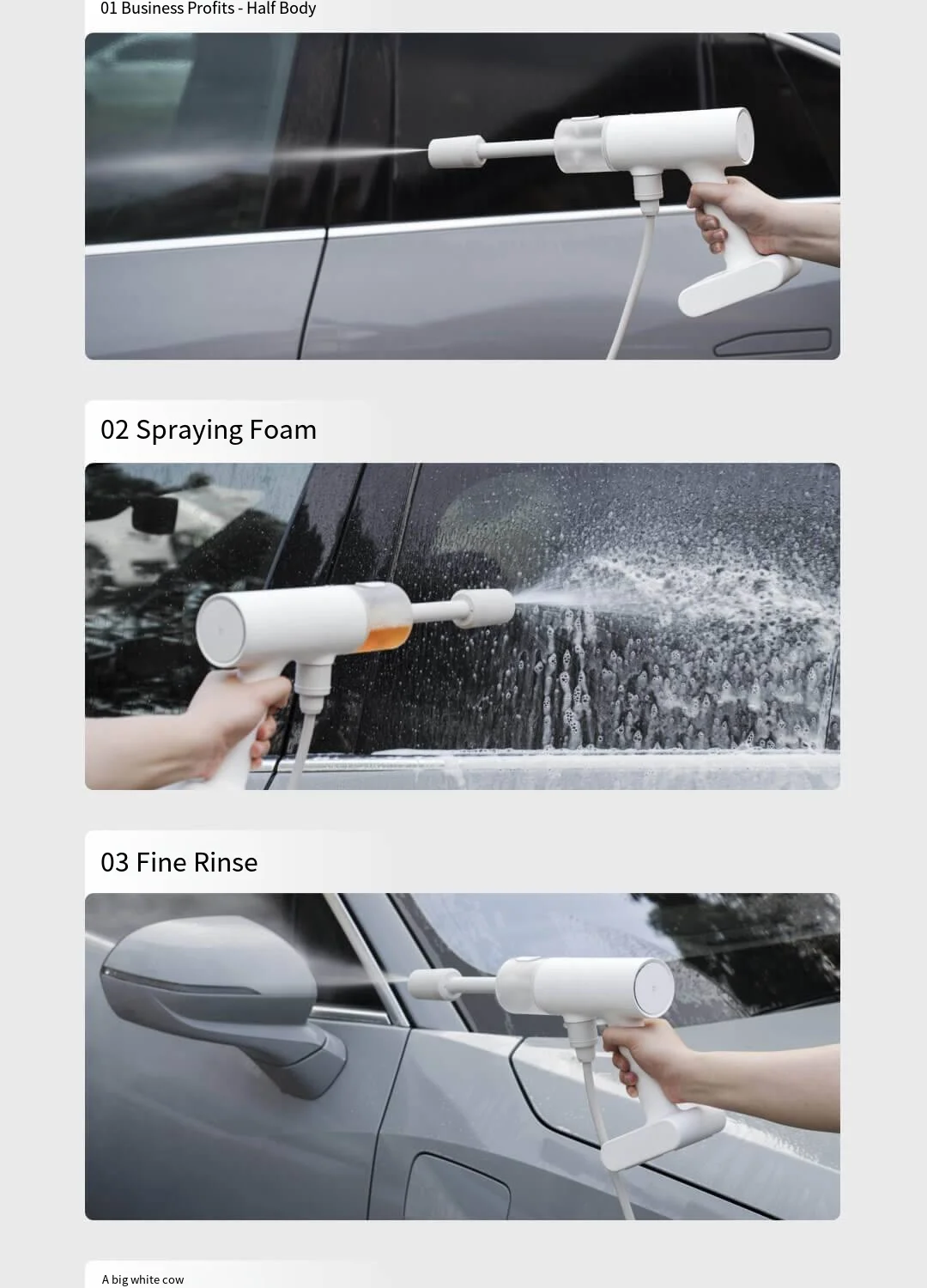 01 Business Profits - Half Body

02 Spraying Foam

03 Fine Rinse

A big white cow