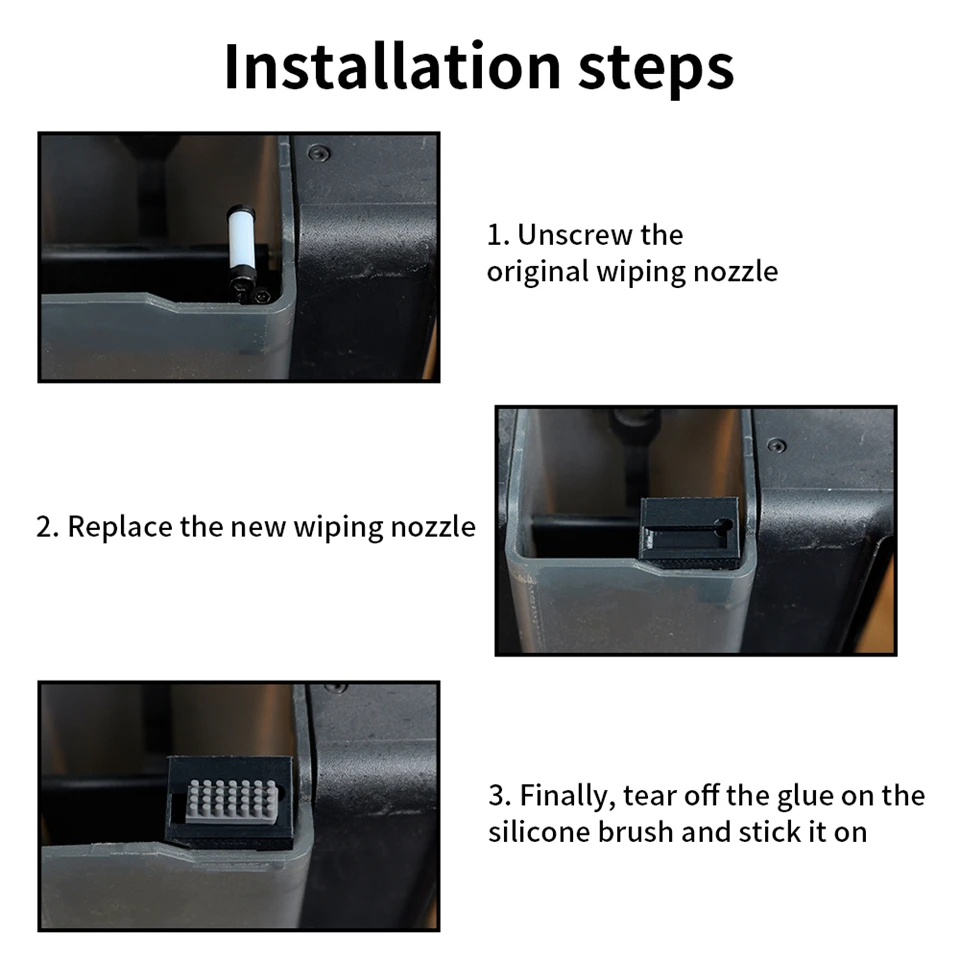 Installation steps

1. Unscrew the original wiping nozzle

2. Replace the new wiping nozzle

3. Finally, tear off the glue on the silicone brush and stick it on