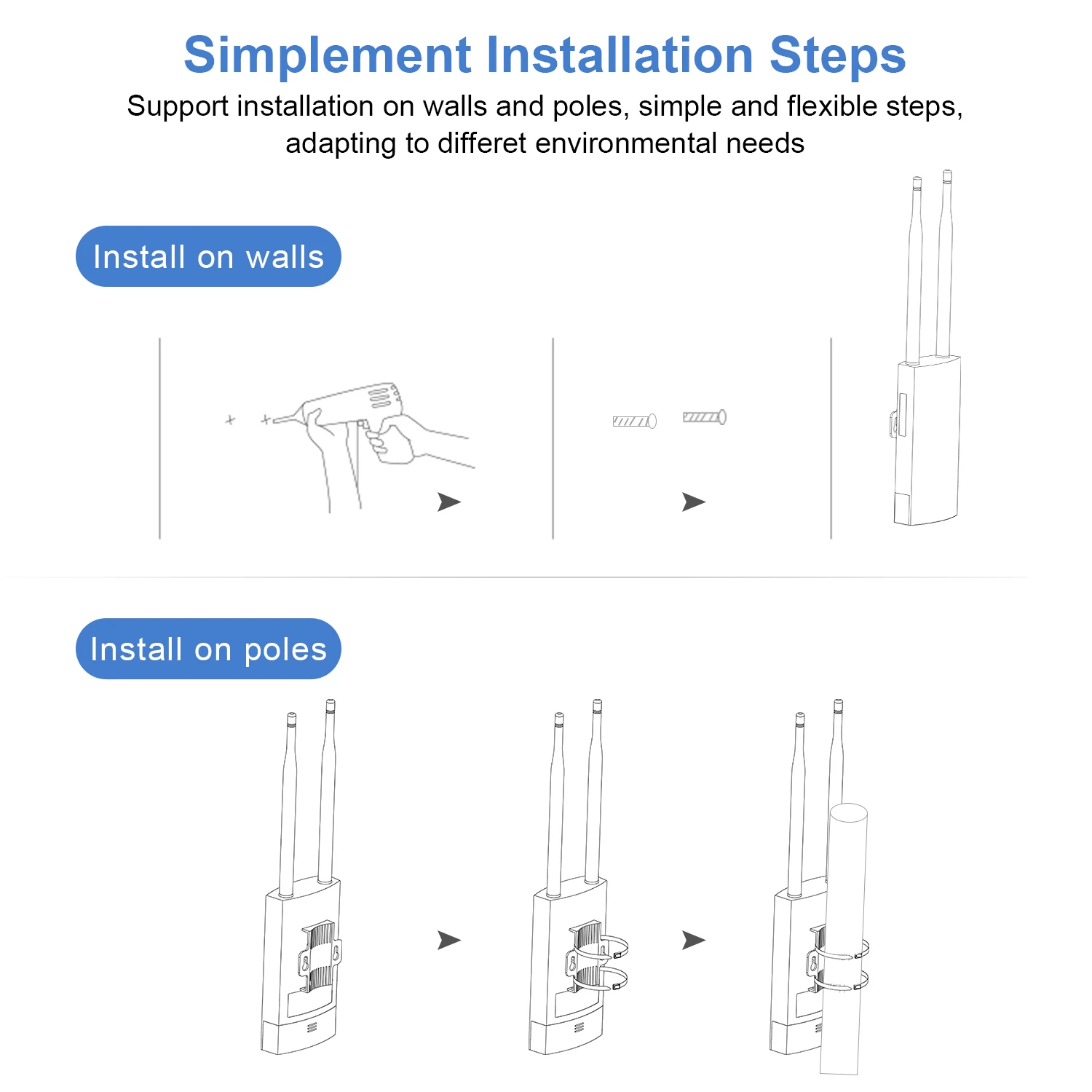 Simplement Installation Steps

Support installation on walls and poles, simple and flexible steps, adapting to differet environmental needs

Install on walls

Install on poles