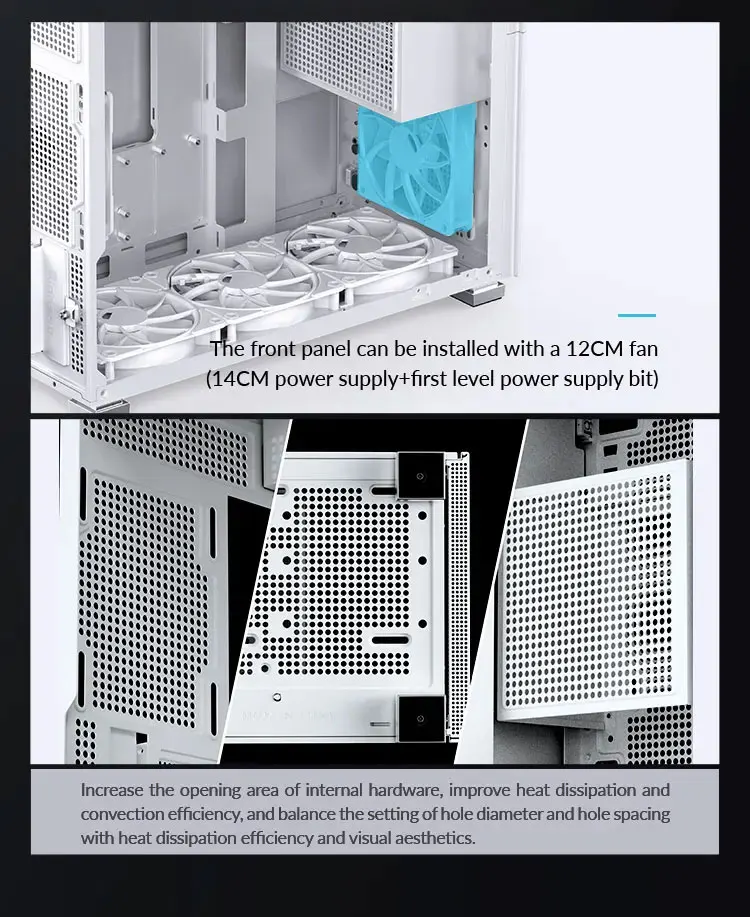 The front panel can be installed with a 12CM fan (14CM power supply+first level power supply bit)

Increase the opening area of internal hardware, improve heat dissipation and convection efficiency, and balance the setting of hole diameter and hole spacing with heat dissipation efficiency and visual aesthetics.