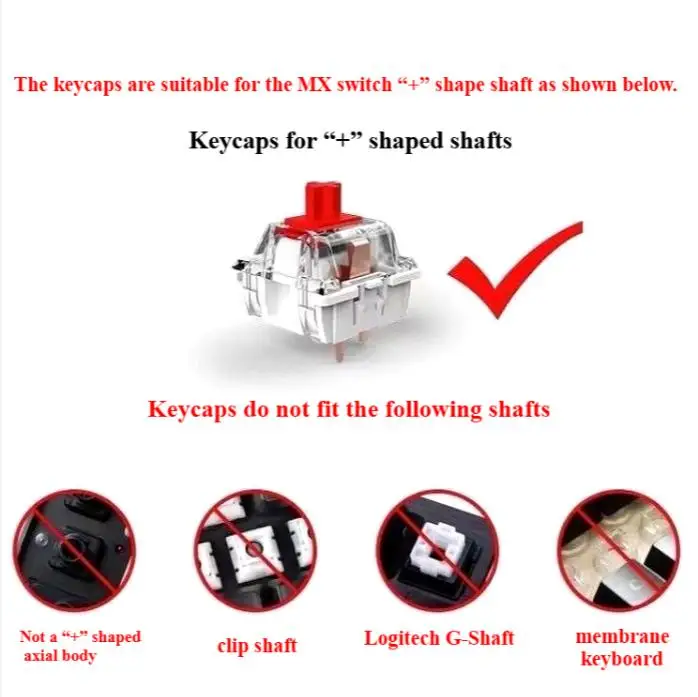 The keycaps are suitable for the MX switch “+” shape shaft as shown below.

Keycaps for “+” shaped shafts

Keycaps do not fit the following shafts

Not a “+” shaped axial body

clip shaft

Logitech G-Shaft

membrane keyboard