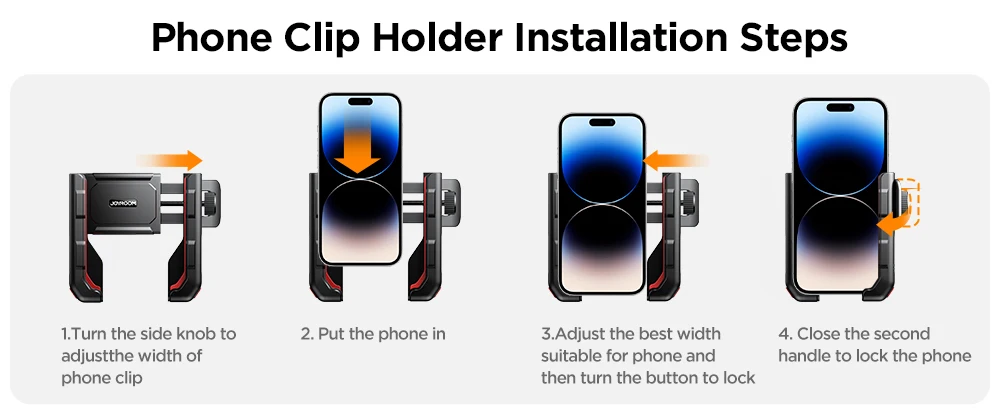 Phone Clip Holder Installation Steps

JOYROOM

1.Turn the side knob to adjustthe width of phone clip

2. Put the phone in

3.Adjust the best width suitable for phone and then turn the button to lock

4. Close the second handle to lock the phone