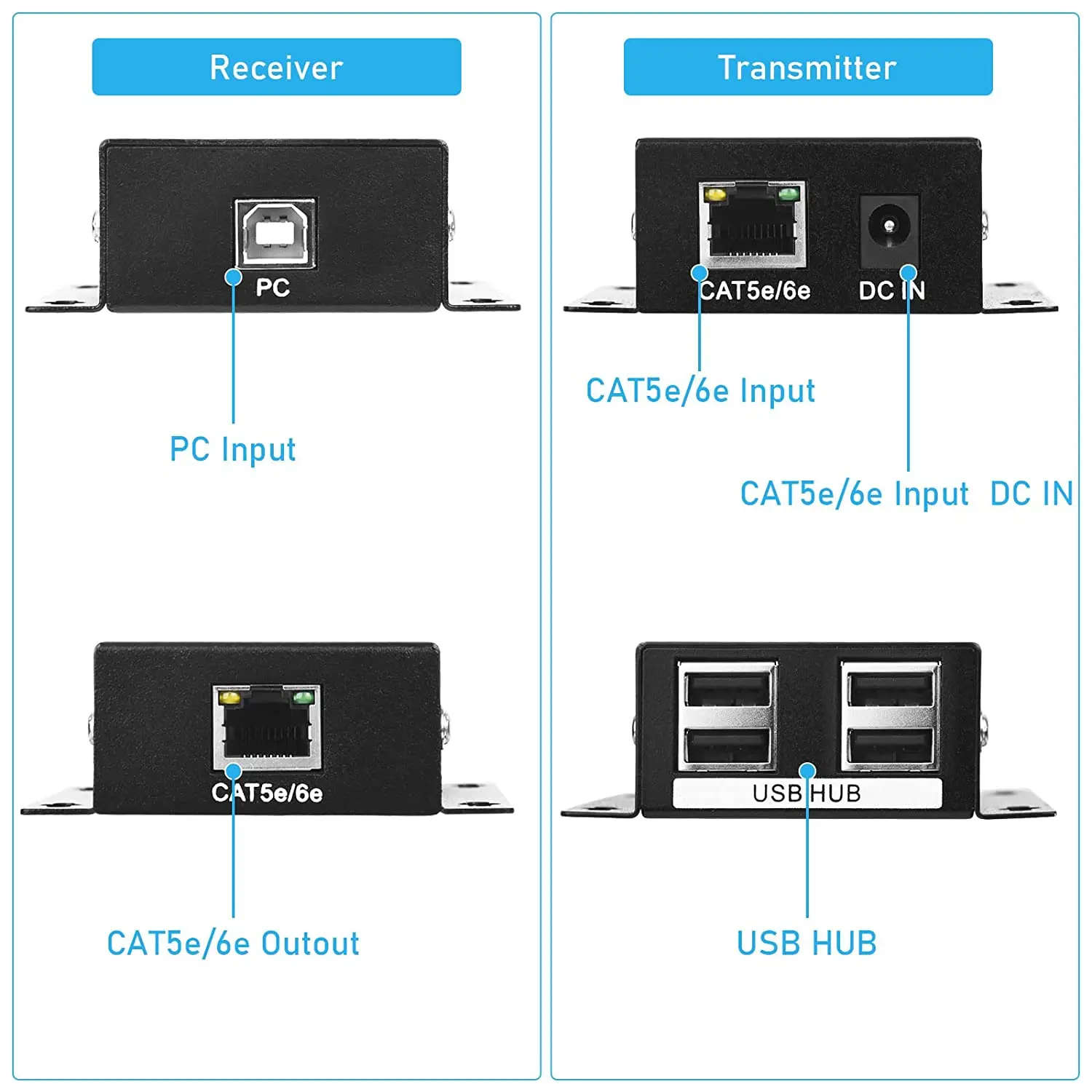 Receiver

PC

PC Input

CAT5e/6e

CAT5e/6e Outout

Transmitter

CAT5e/6e

DC IN

CAT5e/6e Input

CAT5e/6e Input DC IN

USB HUB

USB HUB