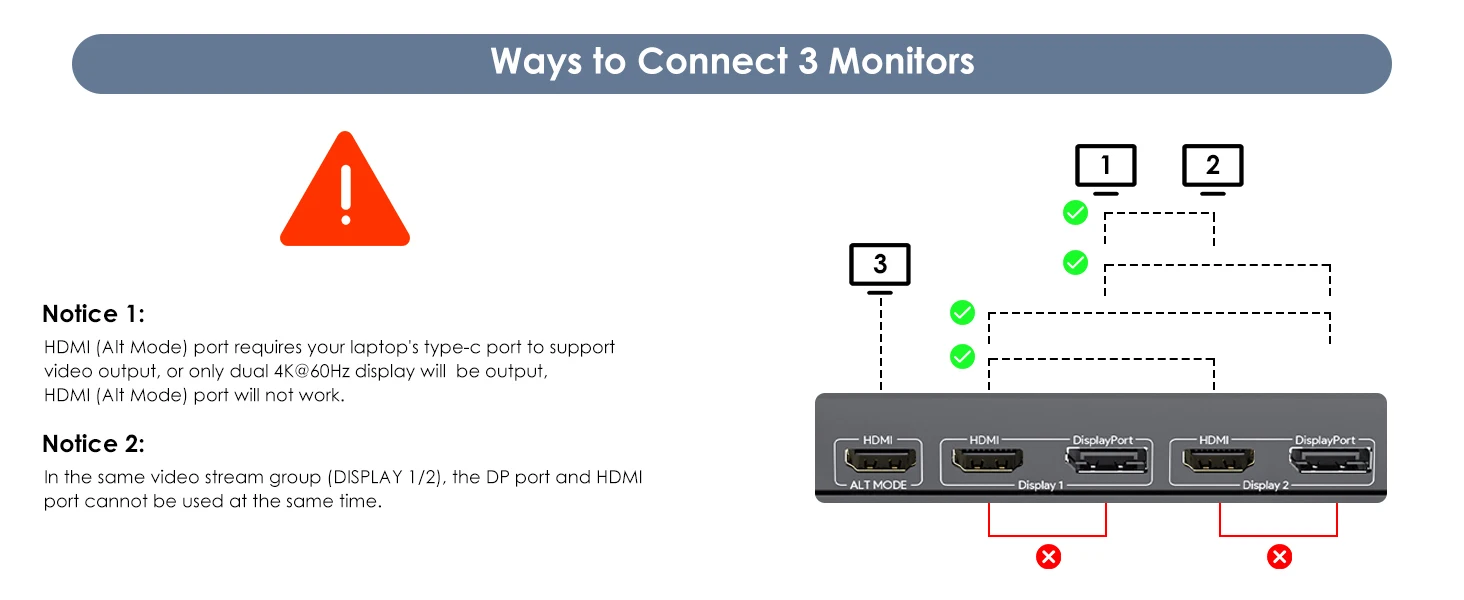 Ways to Connect 3 Monitors

Notice 1:
HDMI (Alt Mode) port requires your laptop's type-c port to support video output, or only dual 4K@60Hz display will be output, HDMI (Alt Mode) port will not work.

Notice 2:
In the same video stream group (DISPLAY 1/2), the DP port and HDMI port cannot be used at the same time.

1
2
3

HDMI
ALT MODE
HDMI
DisplayPort
Display 1
HDMI
DisplayPort
Display 2