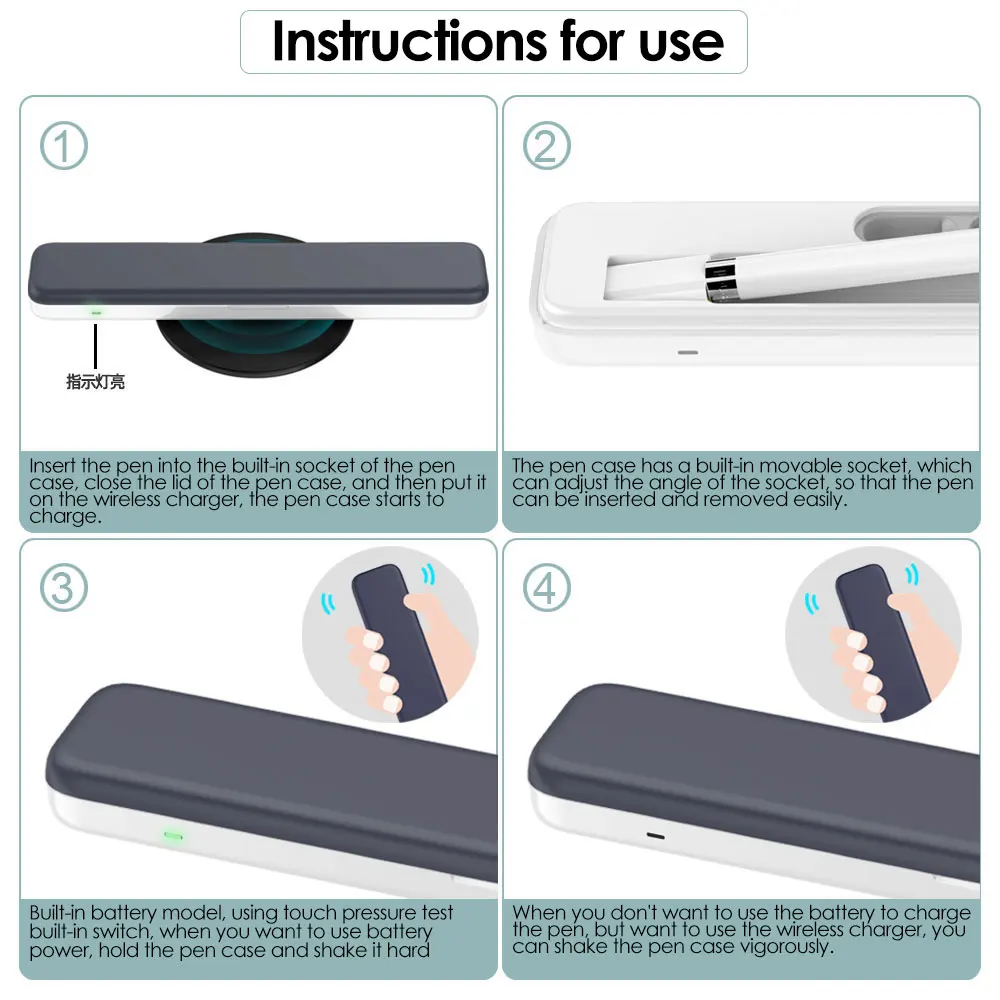 Instructions for use

①

指示灯亮

Insert the pen into the built-in socket of the pen case, close the lid of the pen case, and then put it on the wireless charger, the pen case starts to charge.

②

The pen case has a built-in movable socket, which can adjust the angle of the socket, so that the pen can be inserted and removed easily.

③

Built-in battery model, using touch pressure test built-in switch, when you want to use battery power, hold the pen case and shake it hard

④

When you don't want to use the battery to charge the pen, but want to use the wireless charger, you can shake the pen case vigorously.