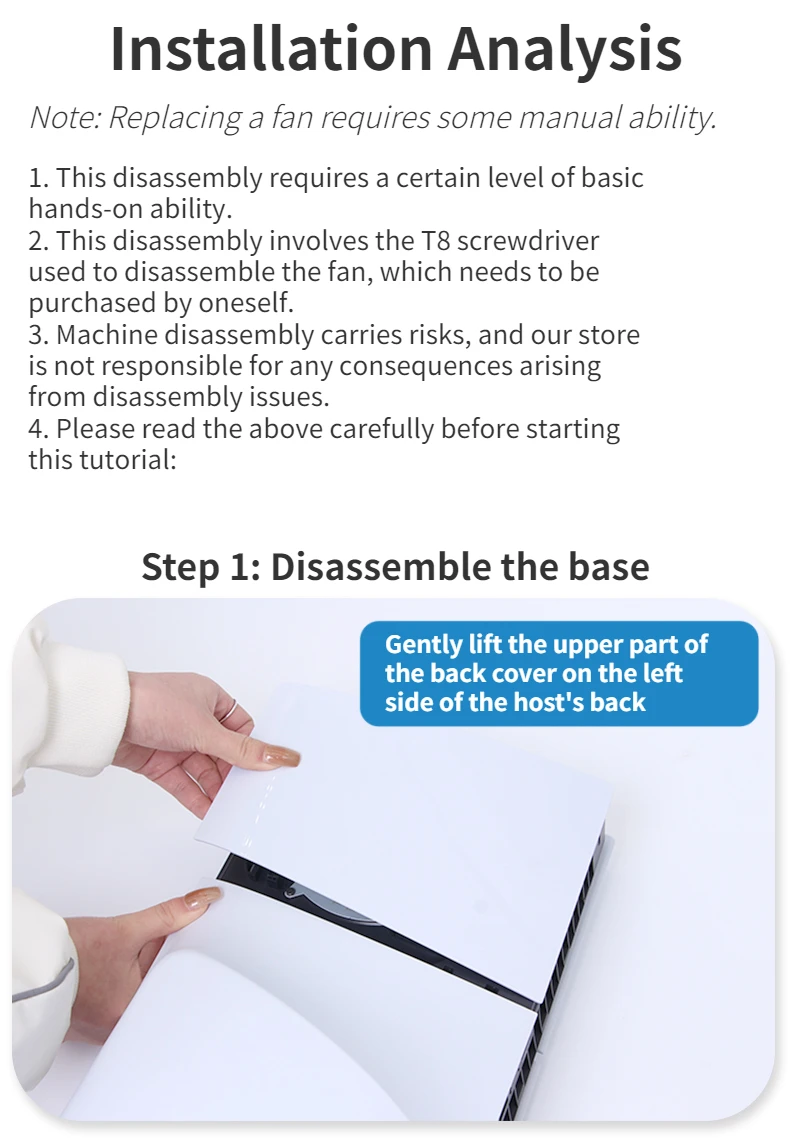 Installation Analysis

Note: Replacing a fan requires some manual ability.

1. This disassembly requires a certain level of basic hands-on ability.
2. This disassembly involves the T8 screwdriver used to disassemble the fan, which needs to be purchased by oneself.
3. Machine disassembly carries risks, and our store is not responsible for any consequences arising from disassembly issues.
4. Please read the above carefully before starting this tutorial:

Step 1: Disassemble the base

Gently lift the upper part of the back cover on the left side of the host's back