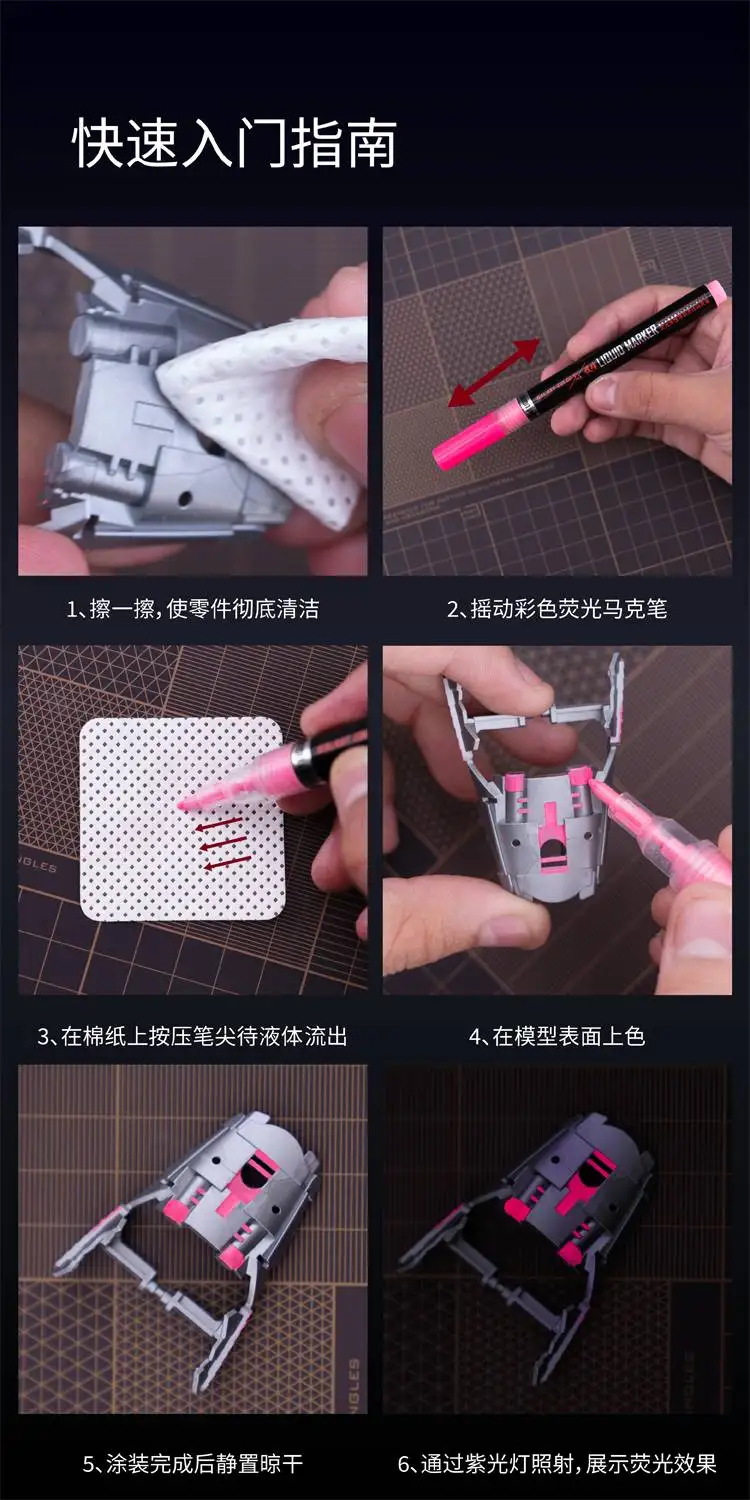 快速入门指南

LIQUID MARKER

1、擦一擦，使零件彻底清洁

2、摇动彩色荧光马克笔

3、在棉纸上按压笔尖待液体流出

4、在模型表面上色

5、涂装完成后静置晾干

6、通过紫光灯照射，展示荧光效果