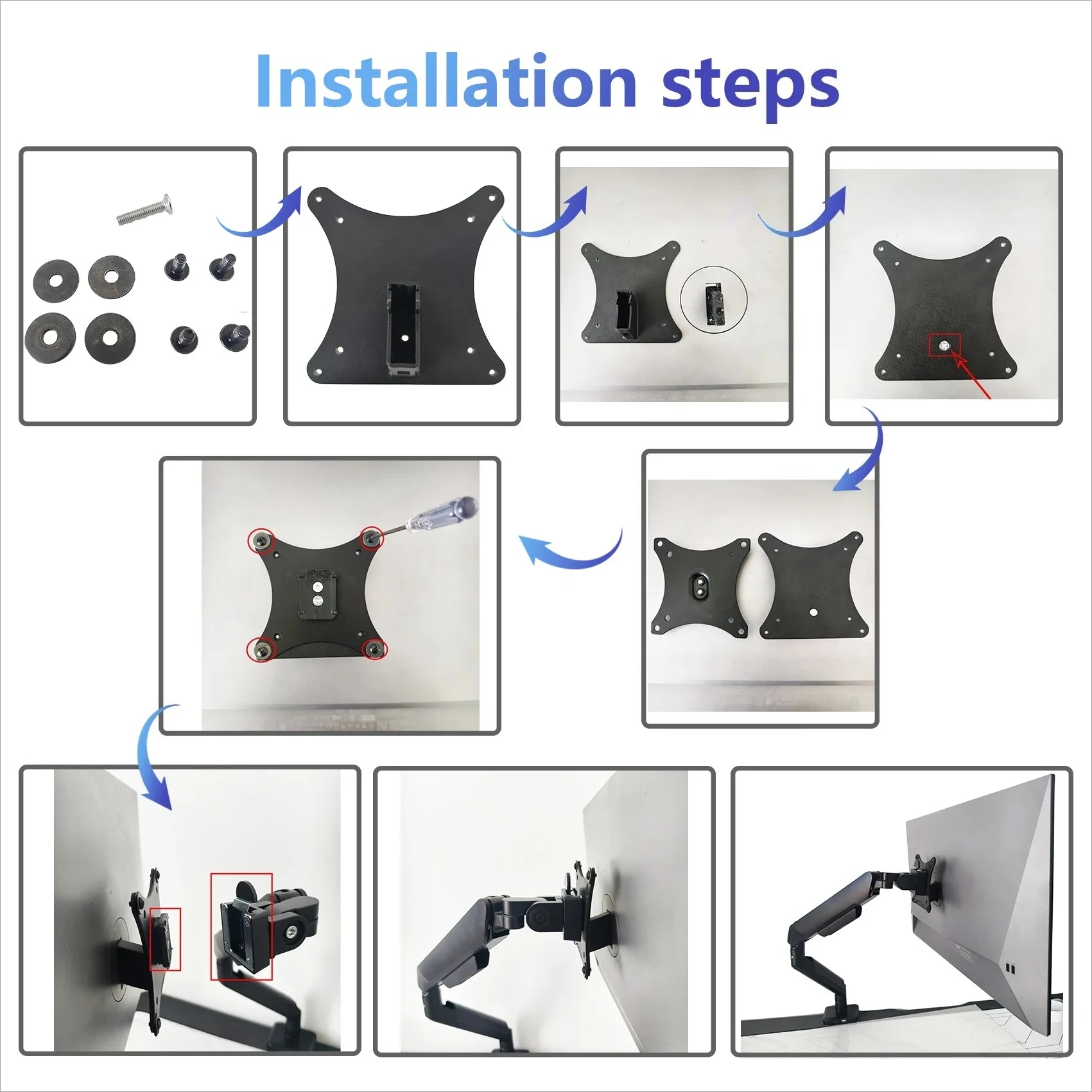 Installation steps