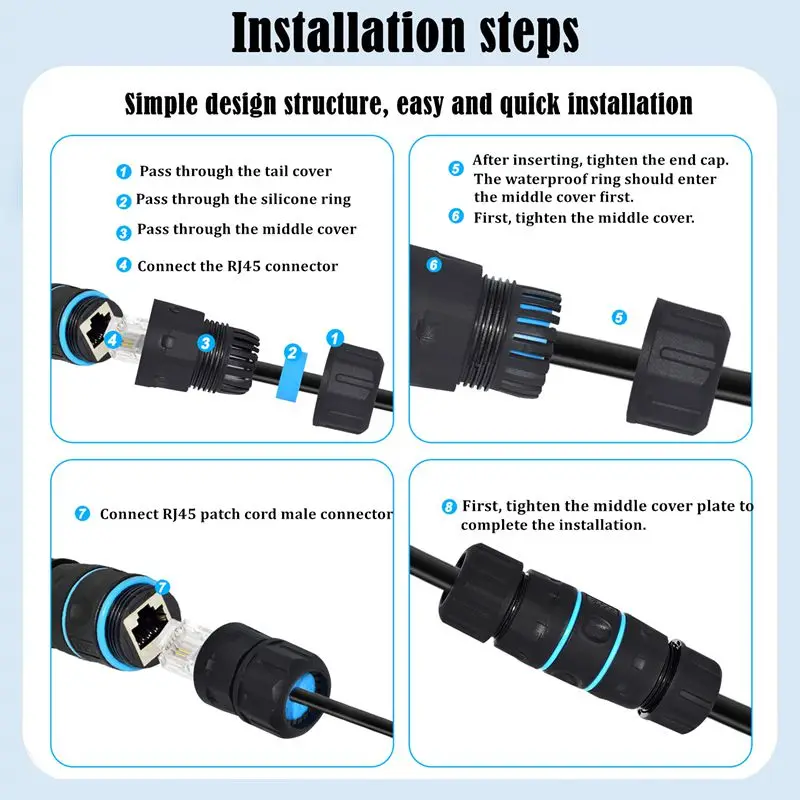 Installation steps

Simple design structure, easy and quick installation

1 Pass through the tail cover
2 Pass through the silicone ring
3 Pass through the middle cover
4 Connect the RJ45 connector

4 3 2 1

5 After inserting, tighten the end cap. The waterproof ring should enter the middle cover first.
6 First, tighten the middle cover.

6 5

7 Connect RJ45 patch cord male connector

7

8 First, tighten the middle cover plate to complete the installation.