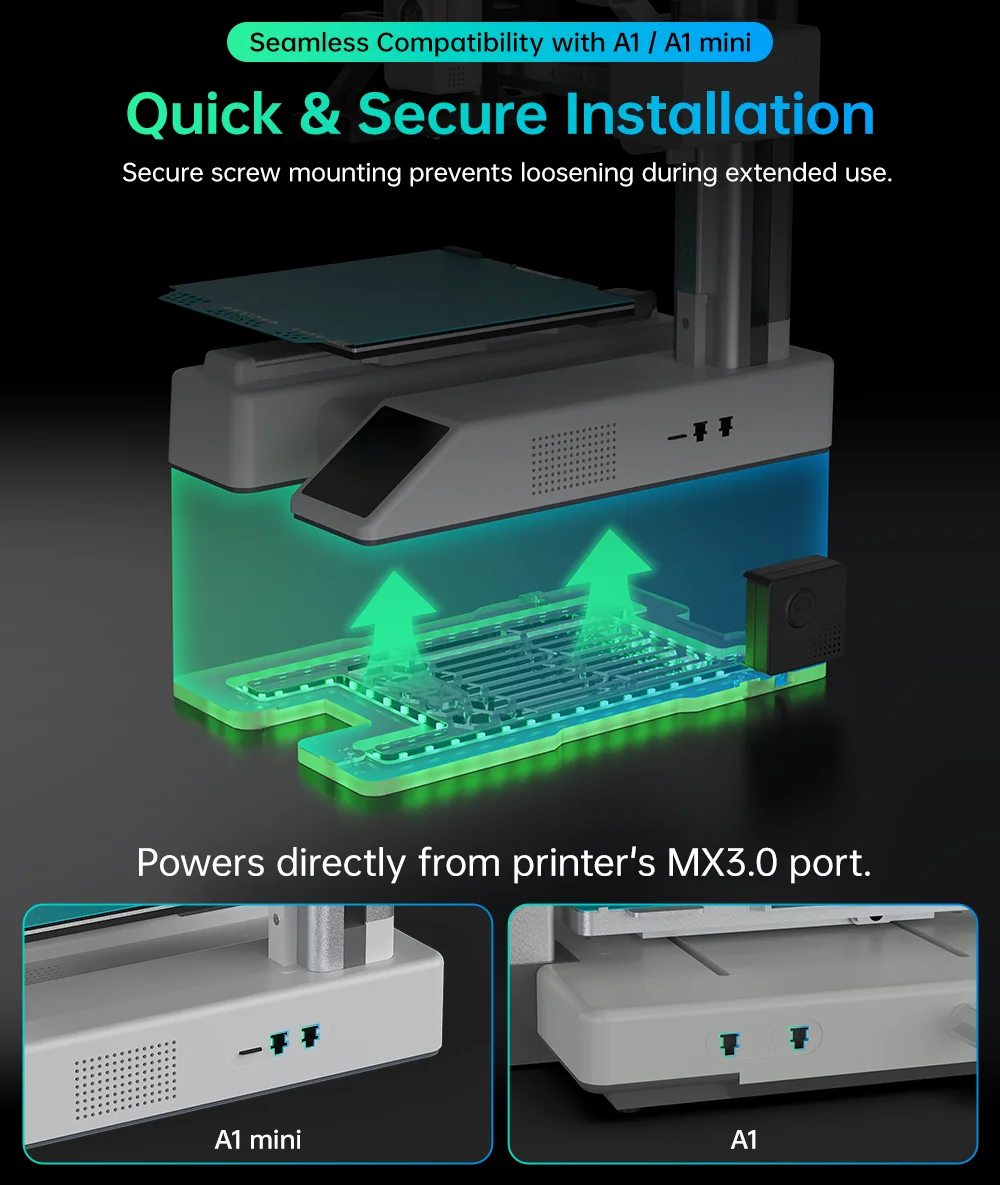 Seamless Compatibility with A1 / A1 mini

Quick & Secure Installation

Secure screw mounting prevents loosening during extended use.

Powers directly from printer's MX3.0 port.

A1 mini

A1