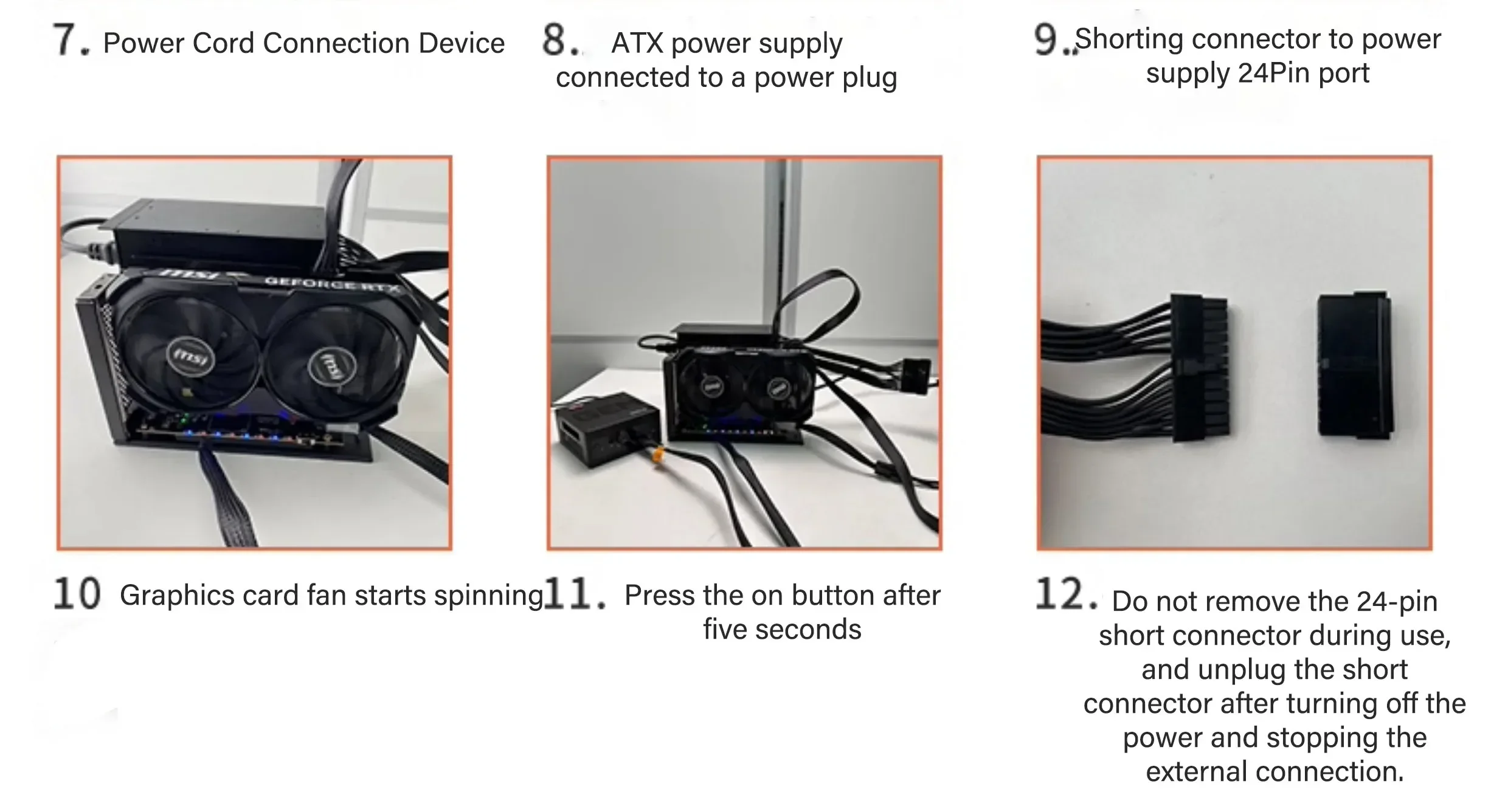 7. Power Cord Connection Device

8. ATX power supply connected to a power plug

9. Shorting connector to power supply 24Pin port

msi GEFORCE RTX

msi

msi

10 Graphics card fan starts spinning

11. Press the on button after five seconds

12. Do not remove the 24-pin short connector during use, and unplug the short connector after turning off the power and stopping the external connection.