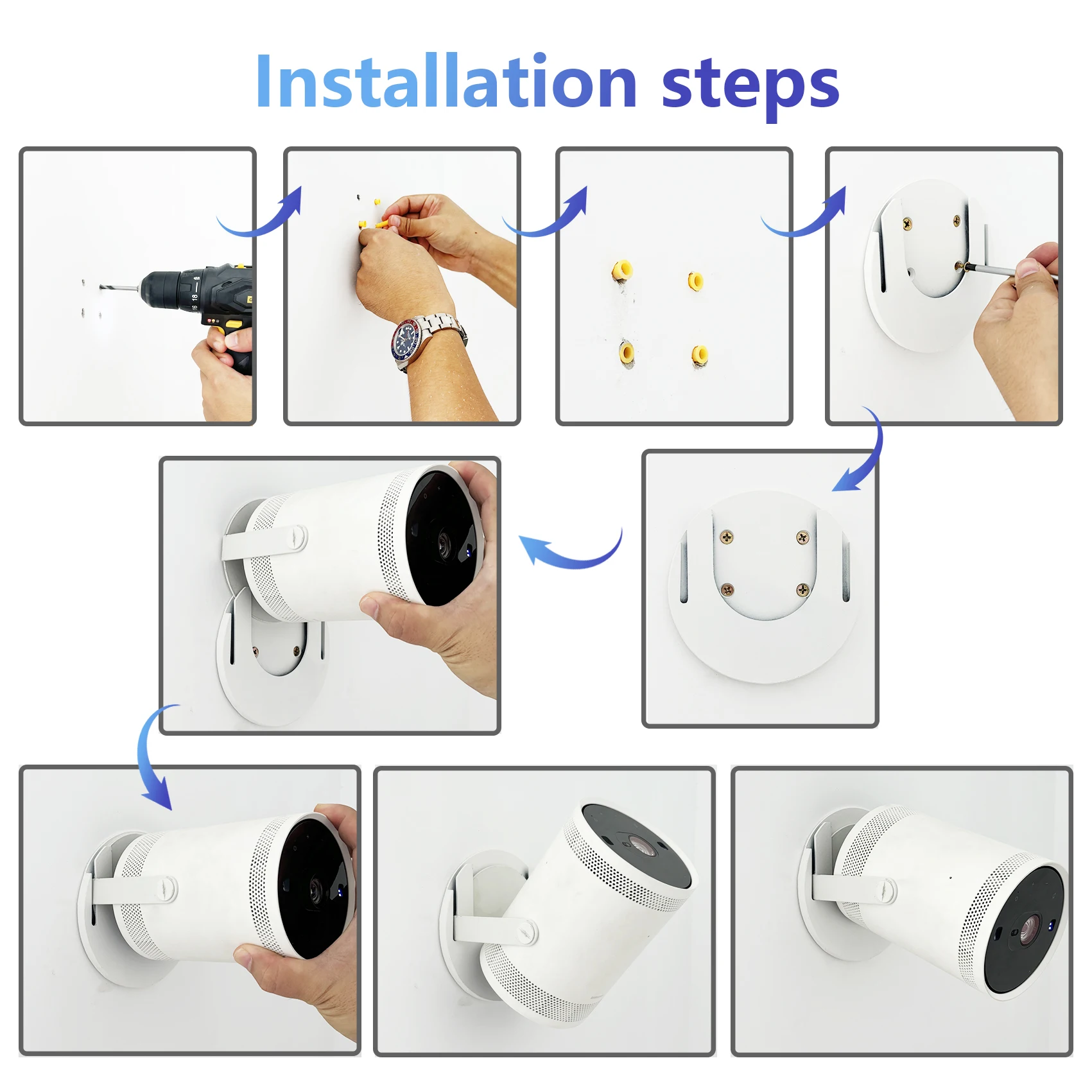 Installation steps