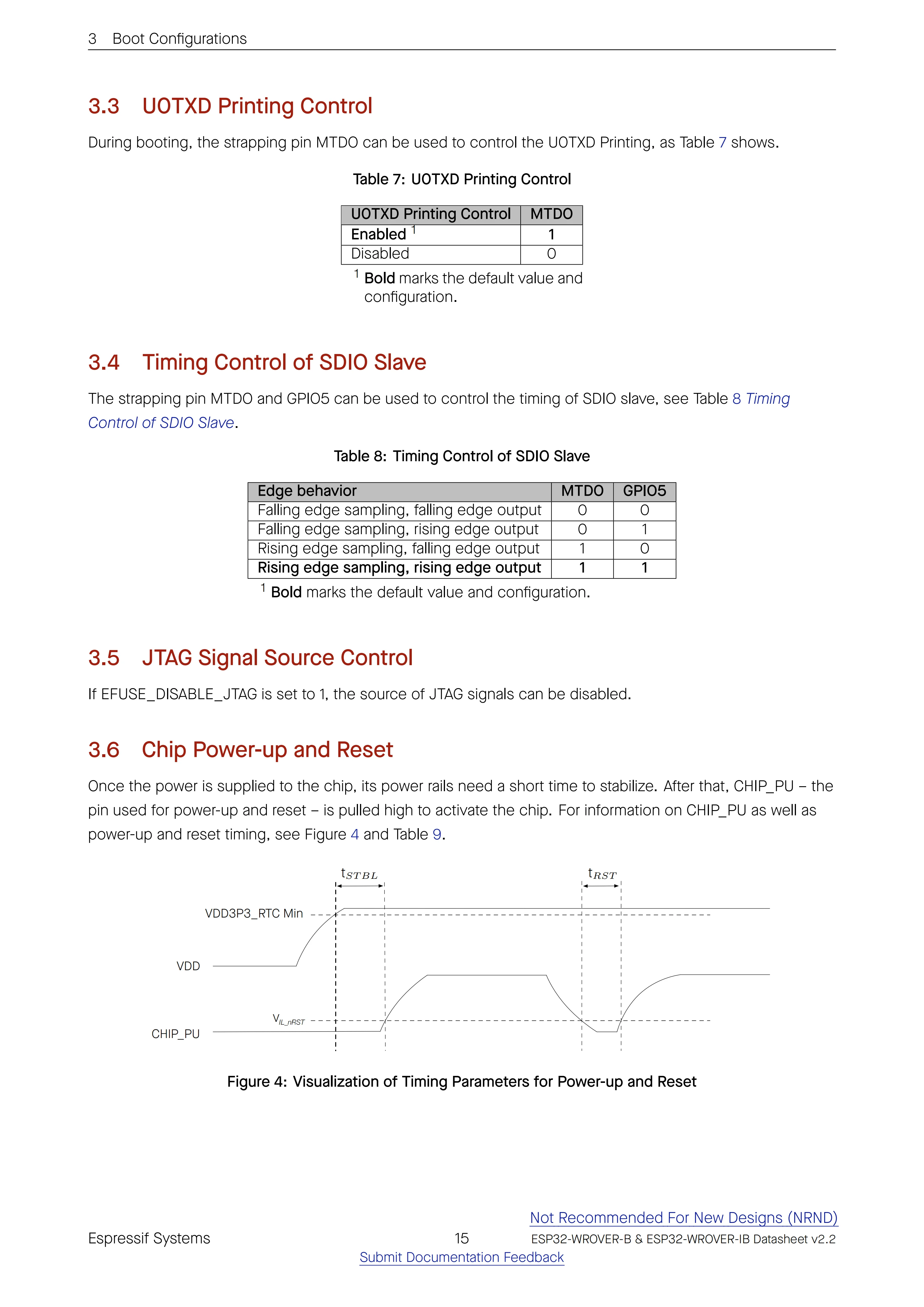 3 Boot Configurations

3.3 U0TXD Printing Control

During booting, the strapping pin MTDO can be used to control the U0TXD Printing, as Table 7 shows.

Table 7: U0TXD Printing Control

| U0TXD Printing Control | MTDO |
|---|---|
| Enabled $^1$ | 1 |
| Disabled | 0 |

$^1$ Bold marks the default value and configuration.

3.4 Timing Control of SDIO Slave

The strapping pin MTDO and GPIO5 can be used to control the timing of SDIO slave, see Table 8 Timing Control of SDIO Slave.

Table 8: Timing Control of SDIO Slave

| Edge behavior | MTDO | GPIO5 |
|---|---|---|
| Falling edge sampling, falling edge output | 0 | 0 |
| Falling edge sampling, rising edge output | 0 | 1 |
| Rising edge sampling, falling edge output | 1 | 0 |
| Rising edge sampling, rising edge output | 1 | 1 |

$^1$ Bold marks the default value and configuration.

3.5 JTAG Signal Source Control

If EFUSE_DISABLE_JTAG is set to 1, the source of JTAG signals can be disabled.

3.6 Chip Power-up and Reset

Once the power is supplied to the chip, its power rails need a short time to stabilize. After that, CHIP_PU – the pin used for power-up and reset – is pulled high to activate the chip. For information on CHIP_PU as well as power-up and reset timing, see Figure 4 and Table 9.

$t_{STBL}$
$t_{RST}$
VDD3P3_RTC Min
VDD
$V_{IL\_nRST}$
CHIP_PU

Figure 4: Visualization of Timing Parameters for Power-up and Reset

Not Recommended For New Designs (NRND)
Espressif Systems 15 ESP32-WROVER-B & ESP32-WROVER-IB Datasheet v2.2
Submit Documentation Feedback