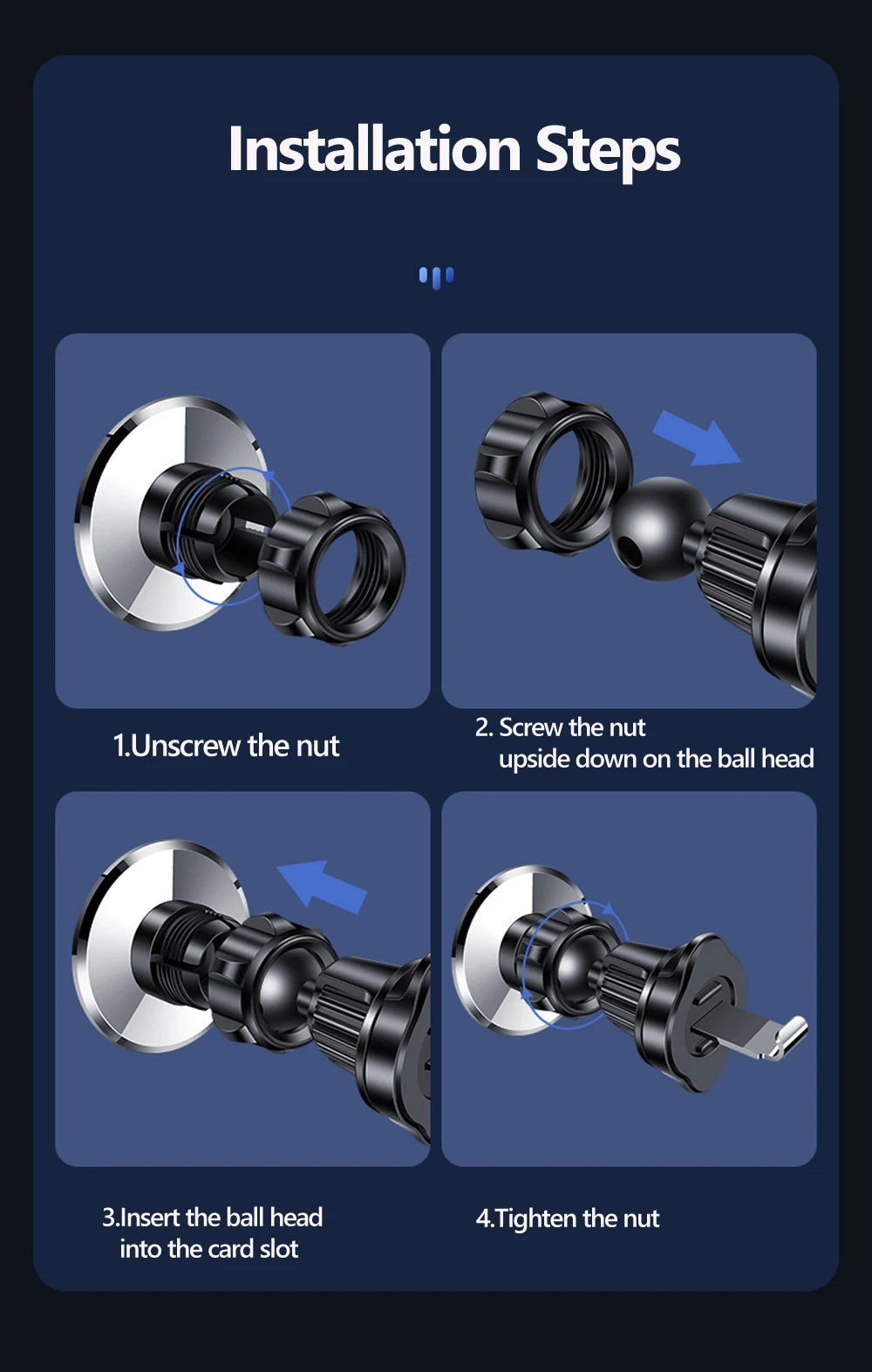 Installation Steps

1.Unscrew the nut

2. Screw the nut
upside down on the ball head

3.Insert the ball head
into the card slot

4.Tighten the nut