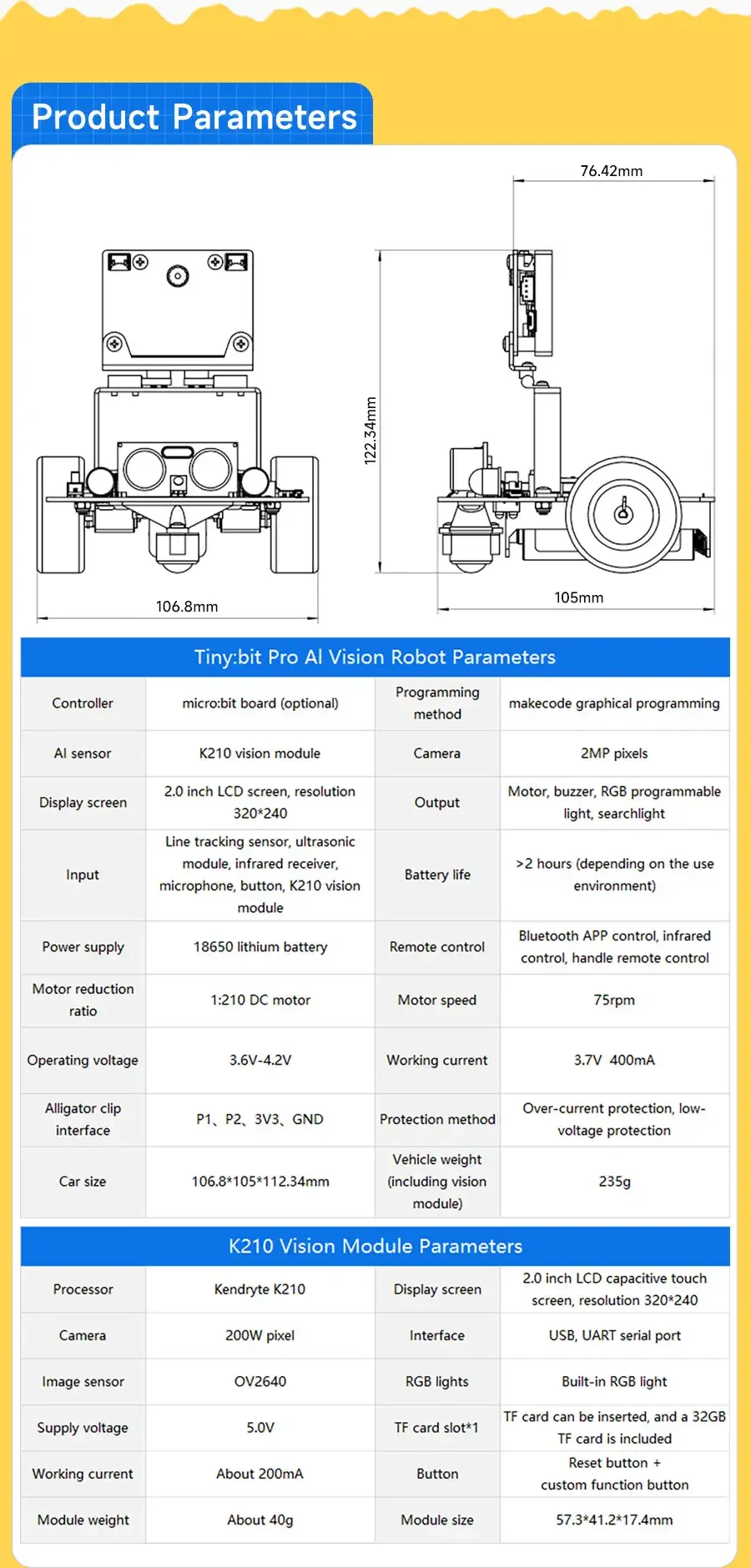 Product Parameters

76.42mm

122.34mm

106.8mm

105mm

Tiny:bit Pro AI Vision Robot Parameters

| Controller | micro:bit board (optional) | Programming method | makecode graphical programming |
|---|---|---|---|
| AI sensor | K210 vision module | Camera | 2MP pixels |
| Display screen | 2.0 inch LCD screen, resolution 320*240 | Output | Motor, buzzer, RGB programmable light, searchlight |
| Input | Line tracking sensor, ultrasonic module, infrared receiver, microphone, button, K210 vision module | Battery life | >2 hours (depending on the use environment) |
| Power supply | 18650 lithium battery | Remote control | Bluetooth APP control, infrared control, handle remote control |
| Motor reduction ratio | 1:210 DC motor | Motor speed | 75rpm |
| Operating voltage | 3.6V-4.2V | Working current | 3.7V 400mA |
| Alligator clip interface | P1、P2、3V3、GND | Protection method | Over-current protection, low-voltage protection |
| Car size | 106.8*105*112.34mm | Vehicle weight (including vision module) | 235g |

K210 Vision Module Parameters

| Processor | Kendryte K210 | Display screen | 2.0 inch LCD capacitive touch screen, resolution 320*240 |
|---|---|---|---|
| Camera | 200W pixel | Interface | USB, UART serial port |
| Image sensor | OV2640 | RGB lights | Built-in RGB light |
| Supply voltage | 5.0V | TF card slot*1 | TF card can be inserted, and a 32GB TF card is included |
| Working current | About 200mA | Button | Reset button + custom function button |
| Module weight | About 40g | Module size | 57.3*41.2*17.4mm |